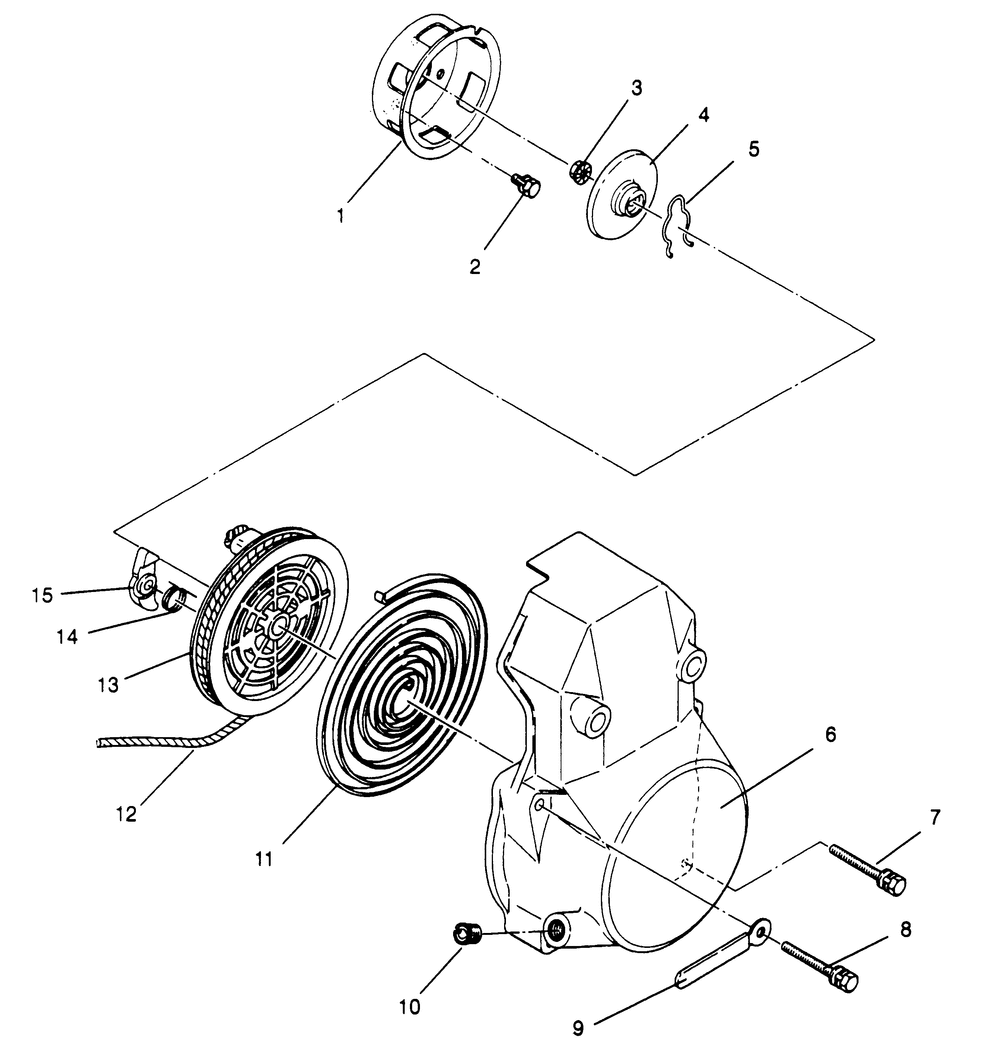 1
2
3
4
5
15
14
13
12
11
6
7
8
10
9