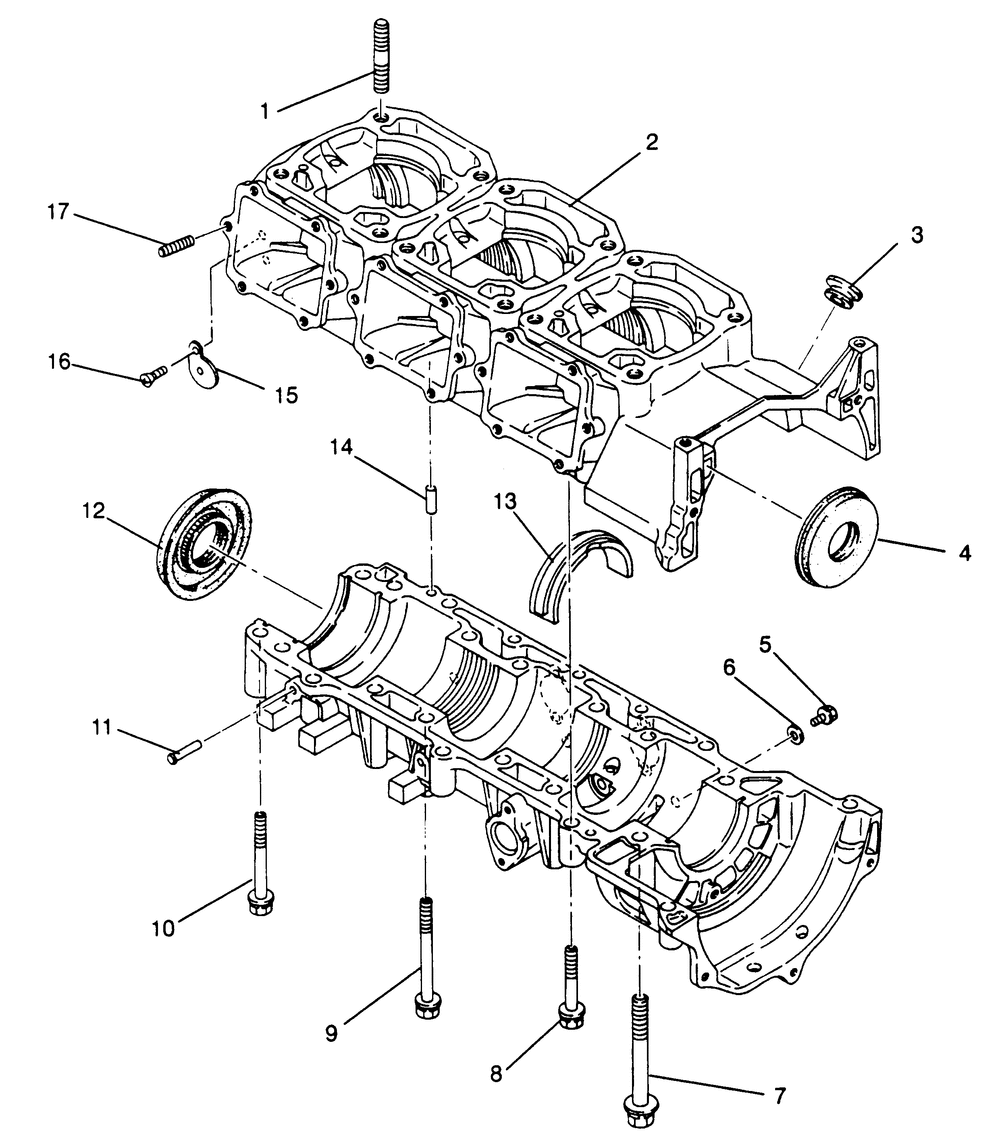 1
2
17
3
16
15
14
12
13
4
5
6
11
10
9
8
7