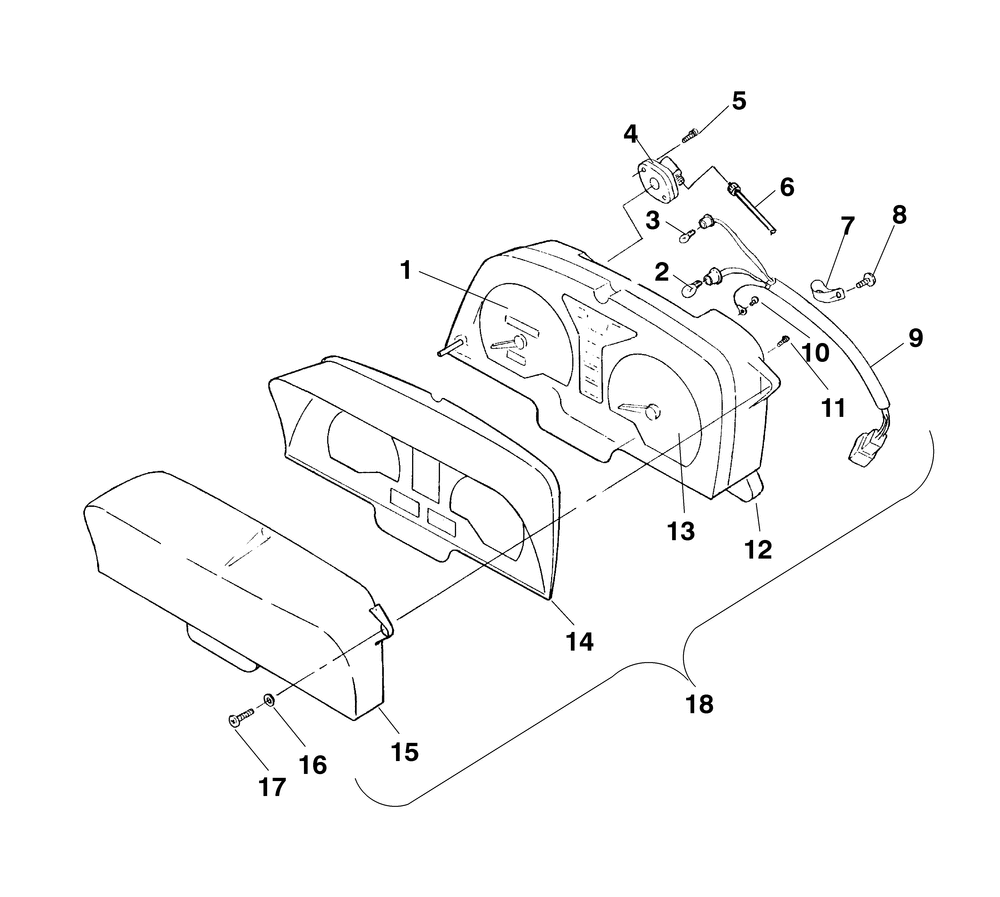 5
4
6
3
7
8
1
2
9
10
11
13
12
14
18
15
16
17