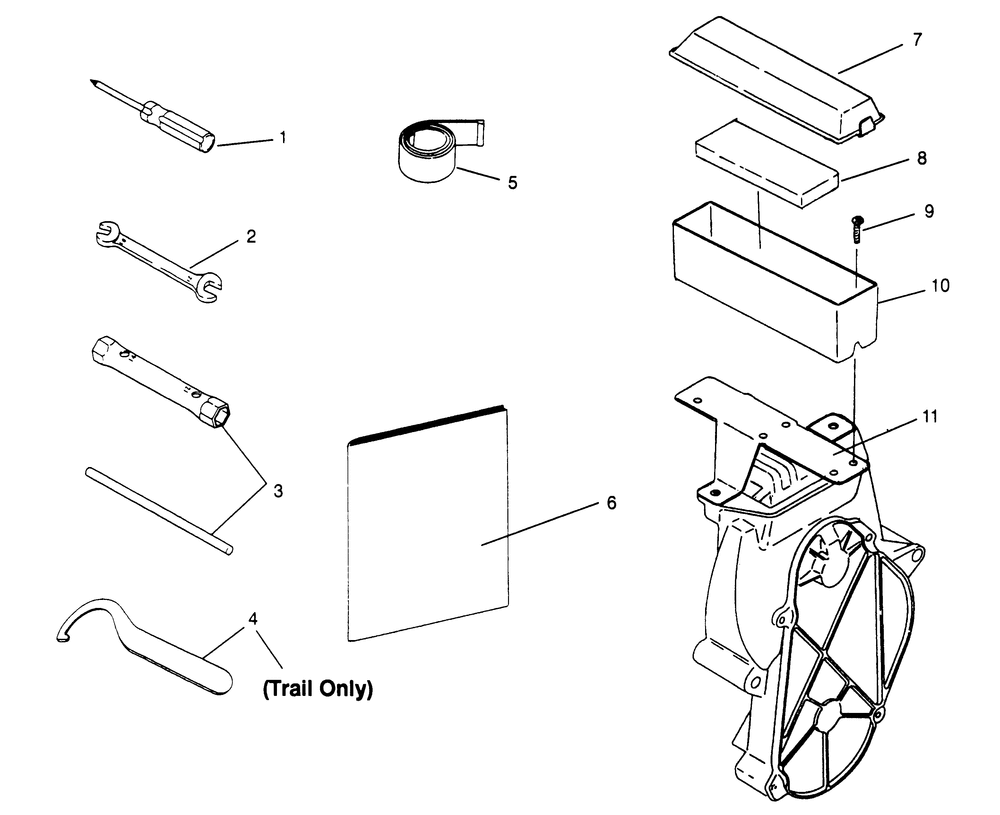 1
2
3
4
(Trail Only)
5
6
7
8
9
10
11