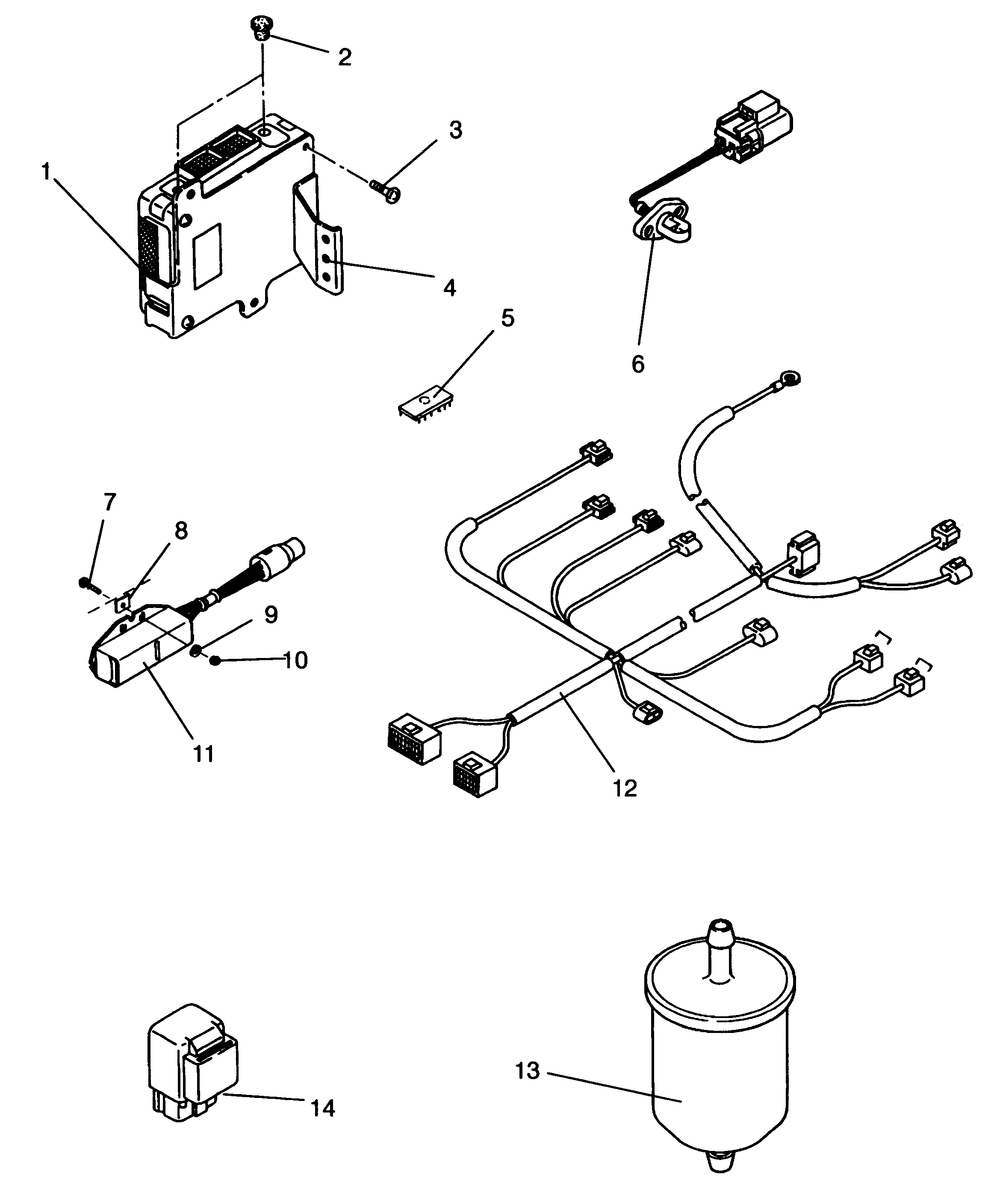 2
3
1
4
5
6
7
8
9
10
11
12
13
14