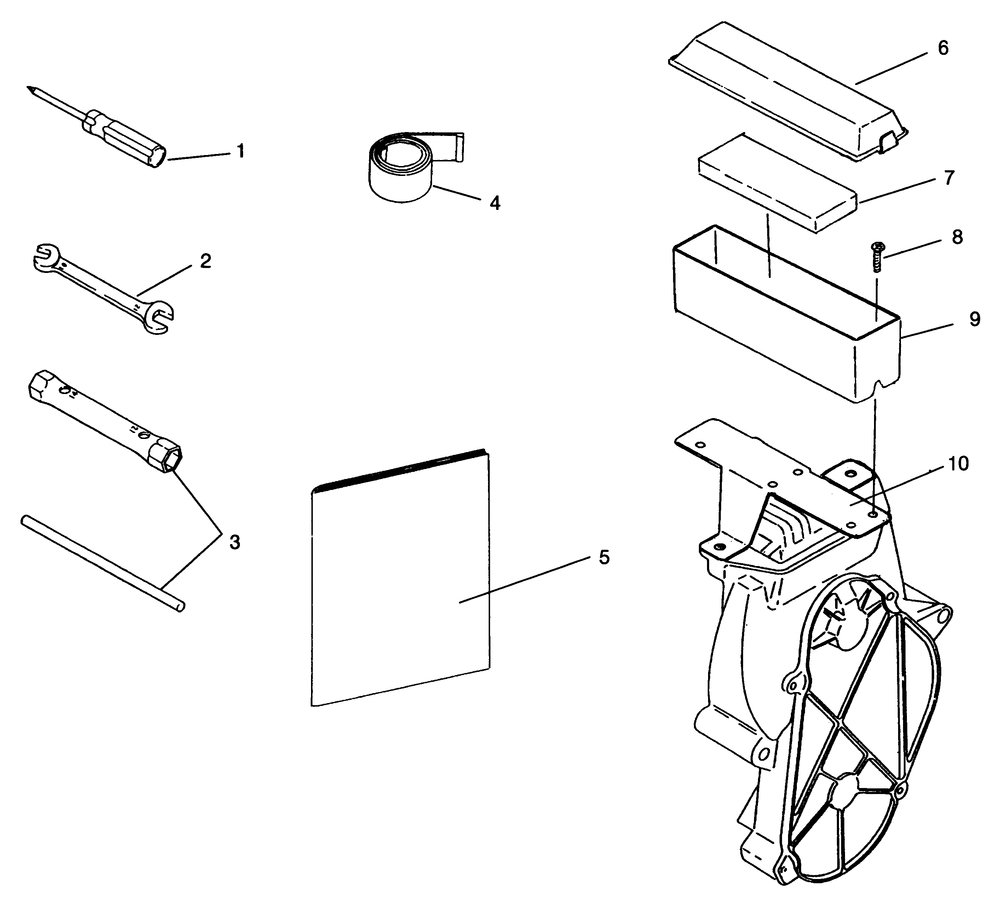 1
2
3
4
5
6
7
8
9
10