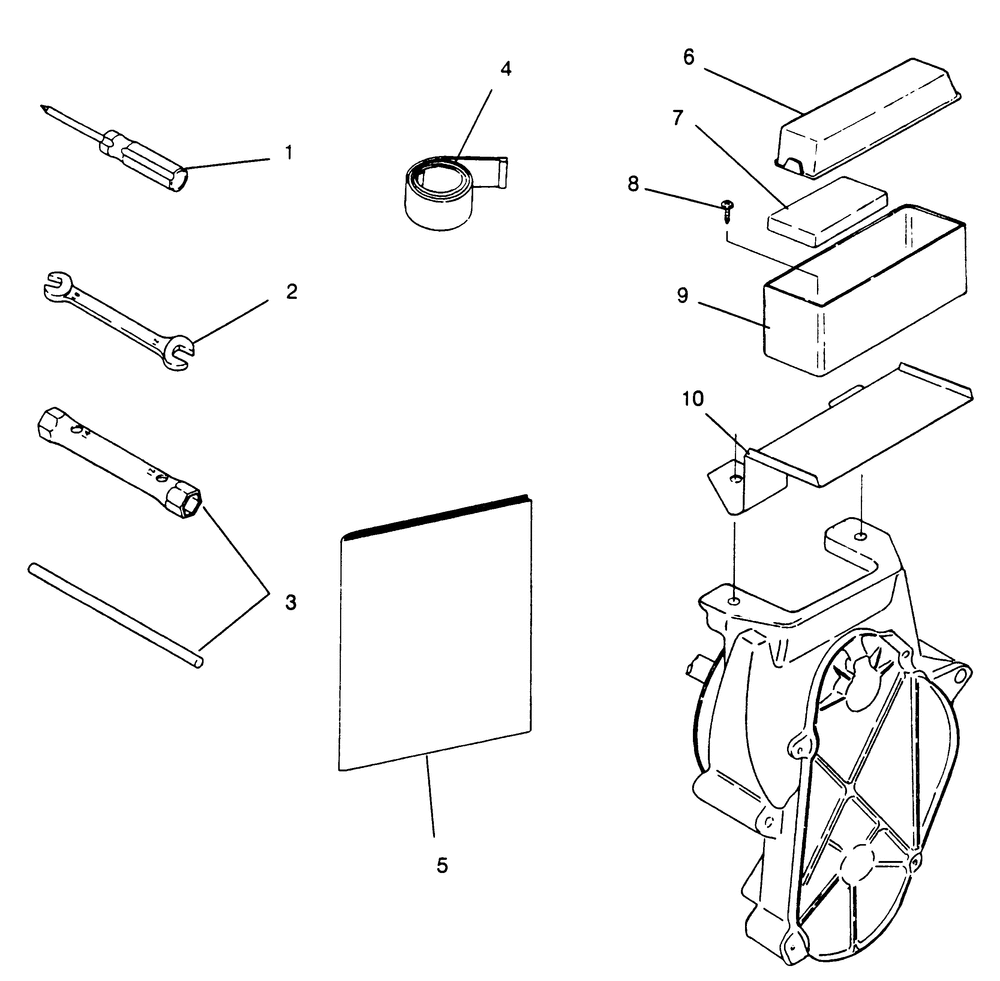 1
2
3
4
5
6
7
8
9
10