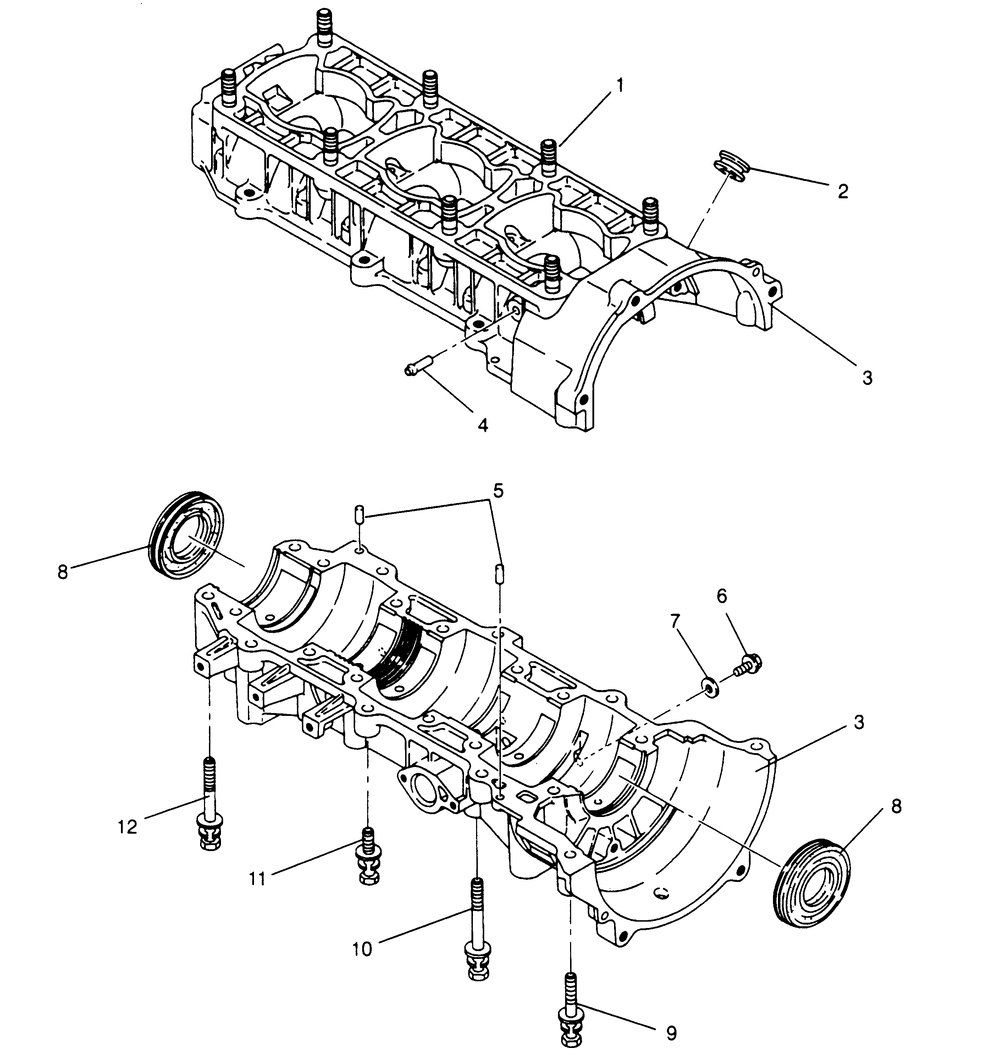 1
2
3
4
5
8
7
6
3
8
12
11
10
9