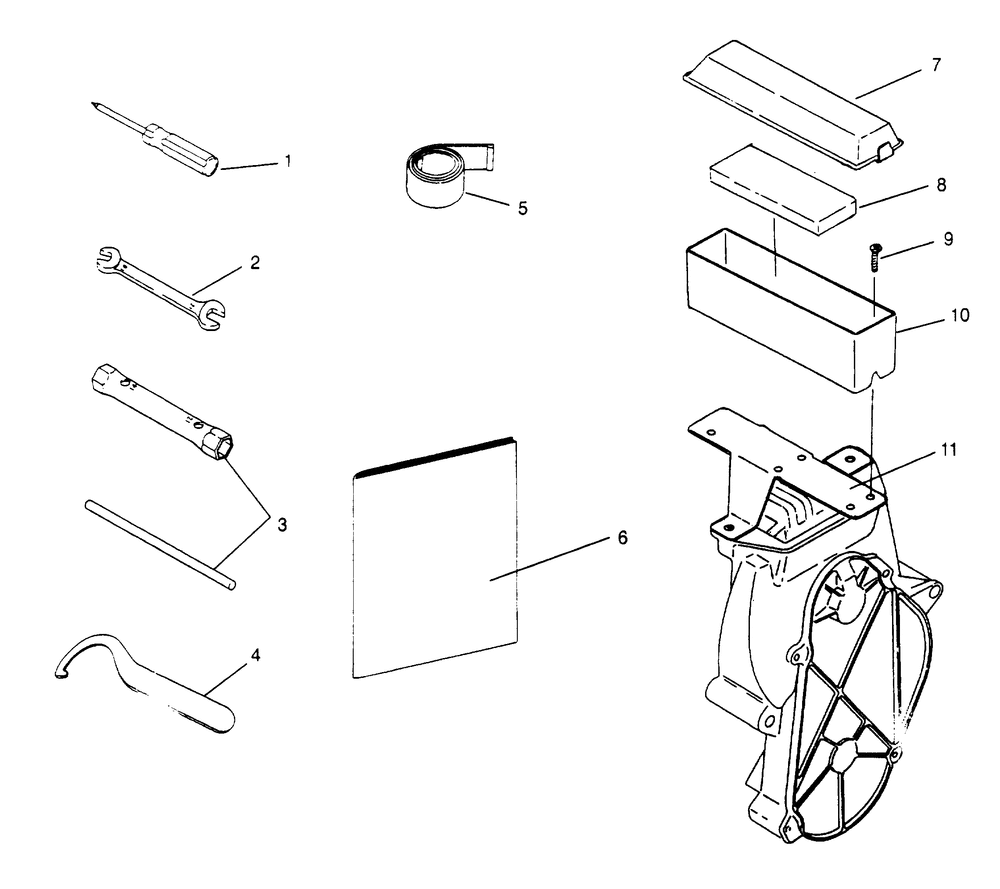 1
2
3
4
5
6
7
8
9
10
11