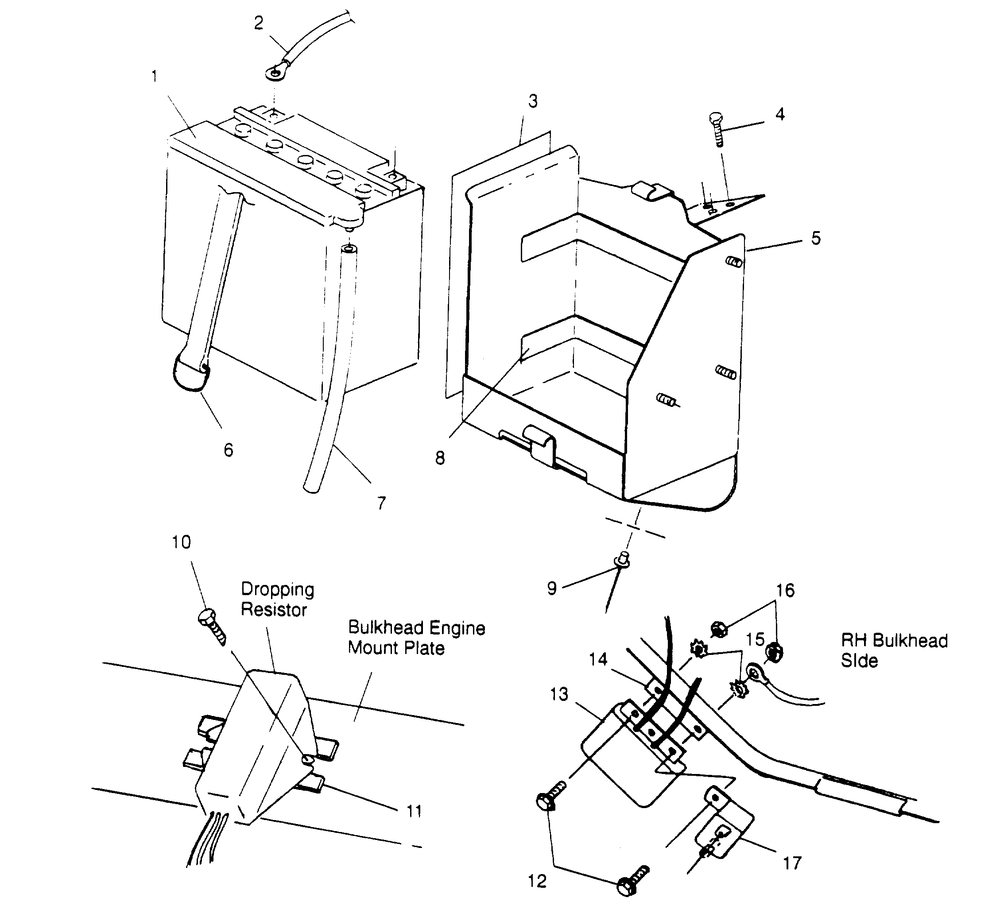 2
1
3
4
5
6
7
8
9
10
Dropping Resistor
Bulkhead Engine Mount Plate
11
16
15
RH Bulkhead SIde
14
13
12
17