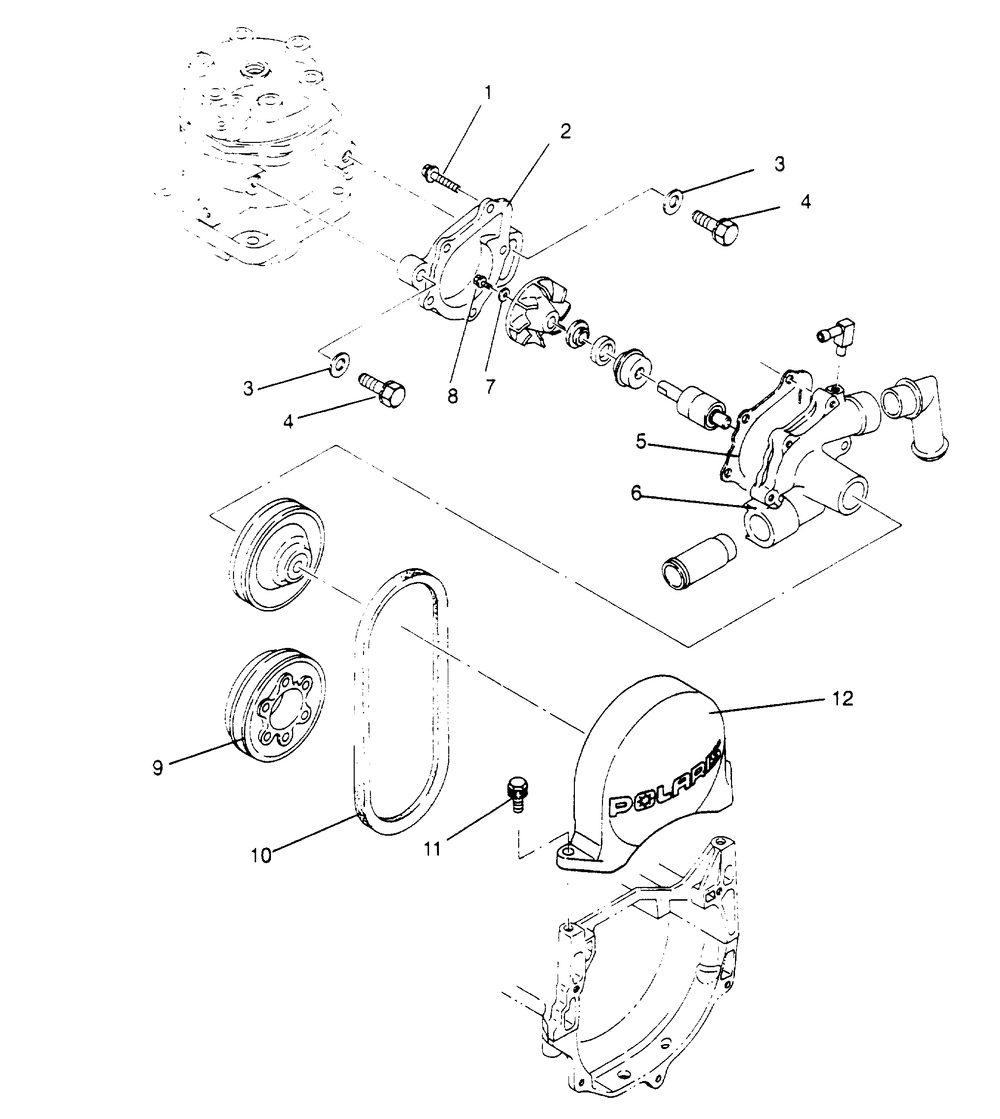 1
2
3
4
3
4
8
7
5
6
12
9
10
11
POLARIS