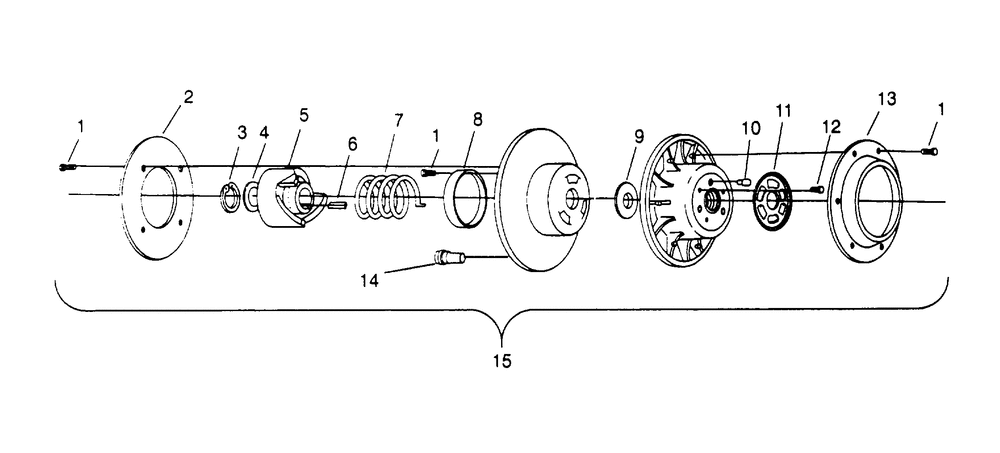 1
2
3
4
5
6
7
1
8
9
10
11
12
13
1
14
15