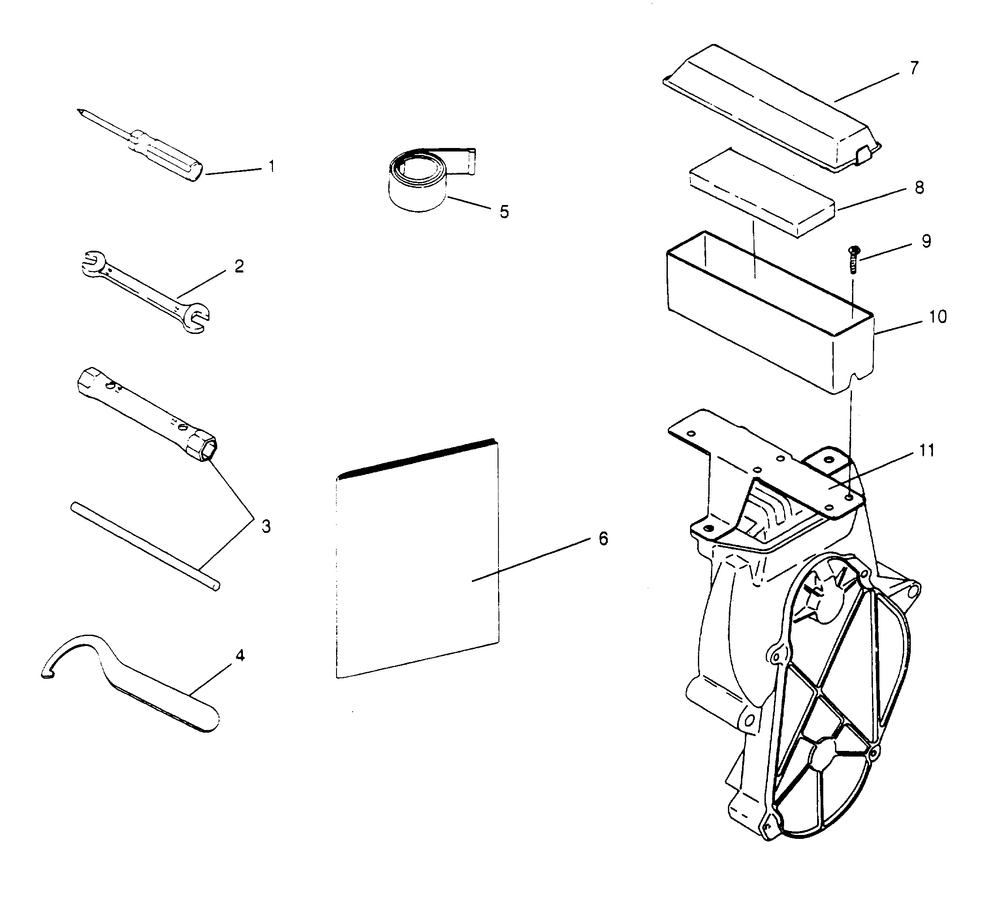 1
2
3
4
5
6
7
8
9
10
11