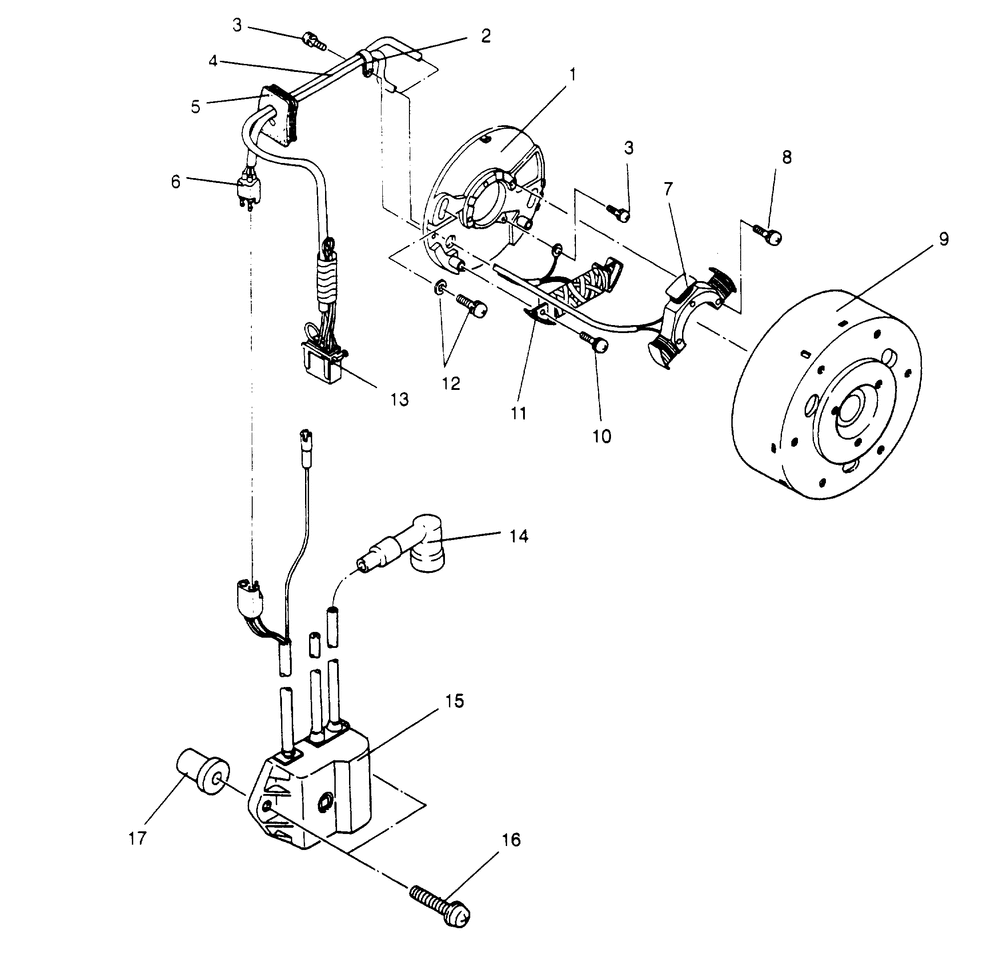 3
2
4
5
1
6
3
8
7
9
12
13
11
10
14
15
17
16