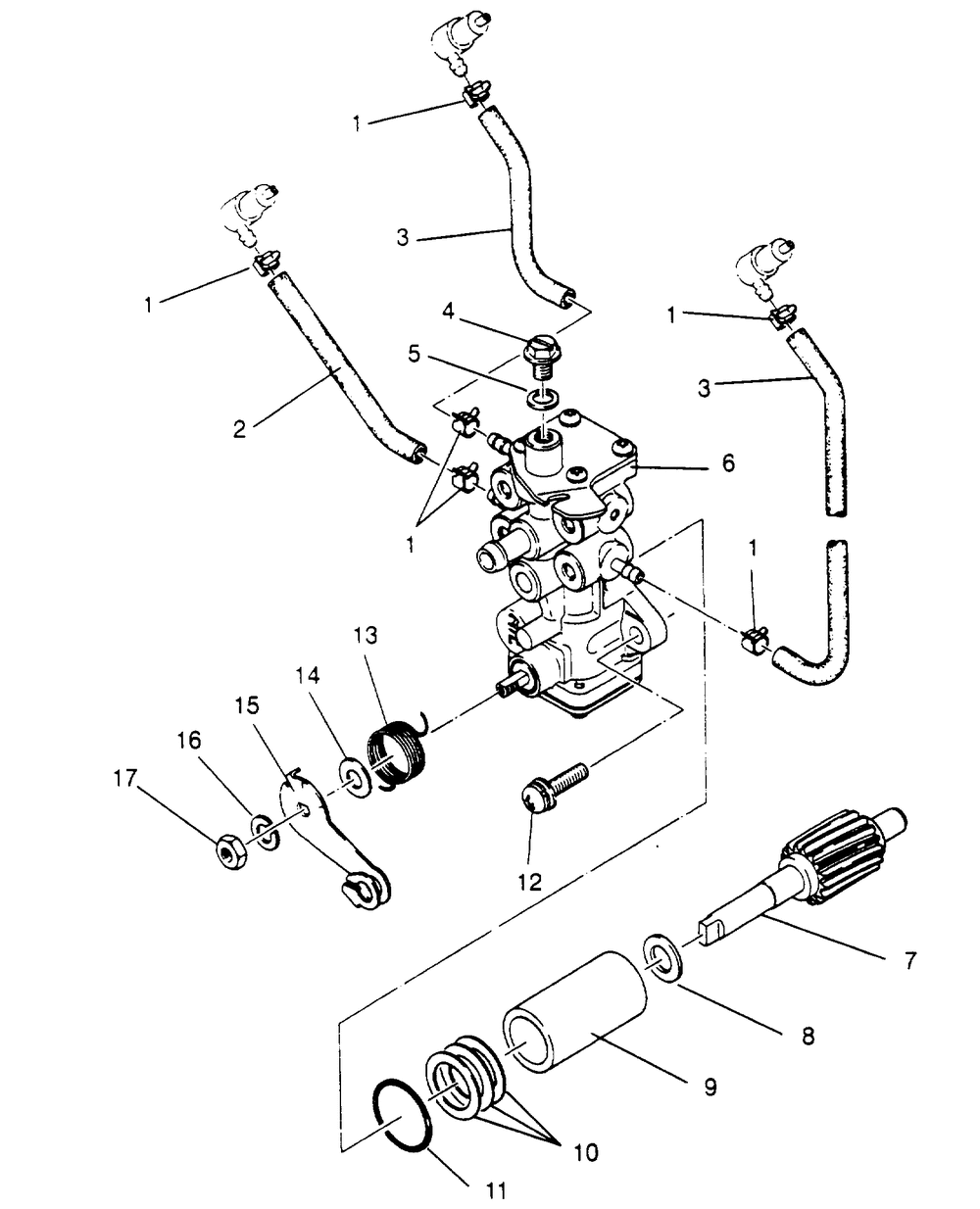 1
3
1
2
4
5
1
3
6
1
1
13
14
15
16
17
12
7
8
9
10
11