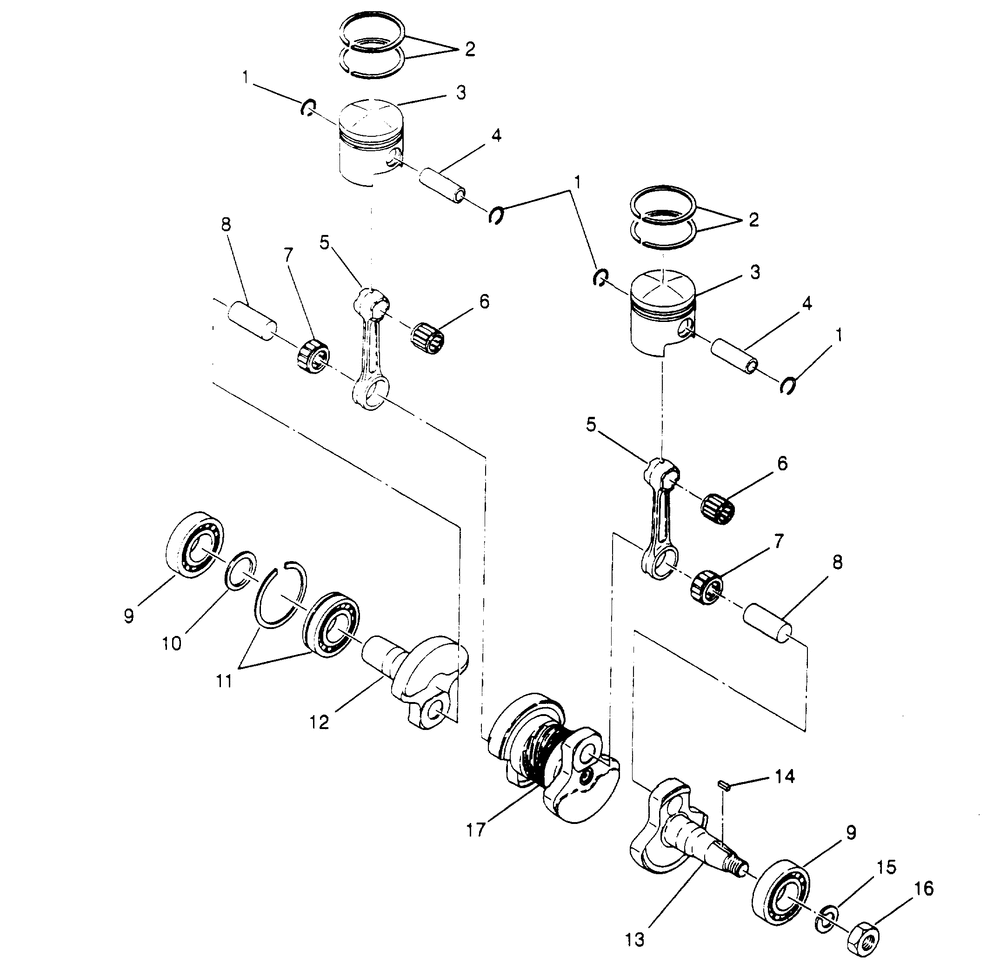 2
1
3
4
1
2
8
7
5
6
3
4
1
5
6
7
8
9
10
11
12
17
14
9
15
16
13