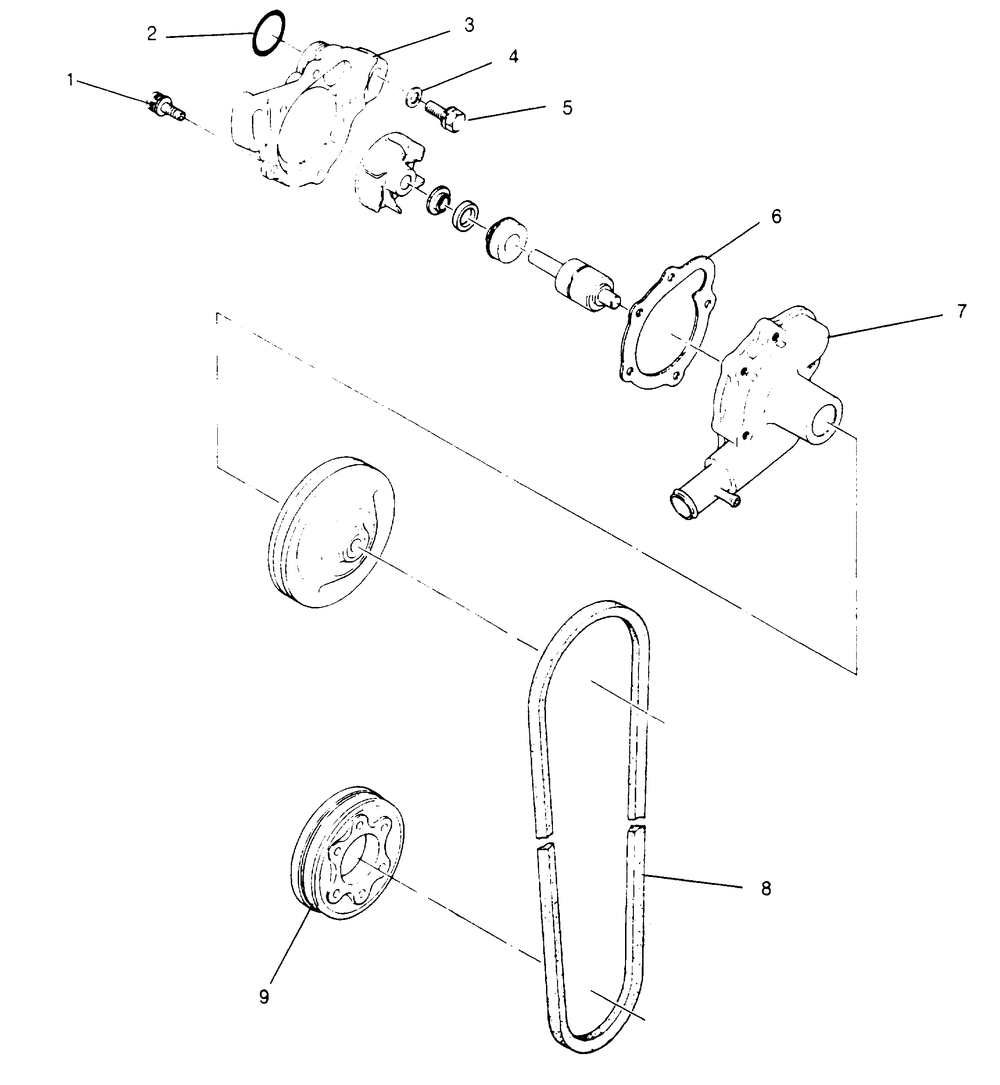 2
3
1
4
5
6
7
8
9