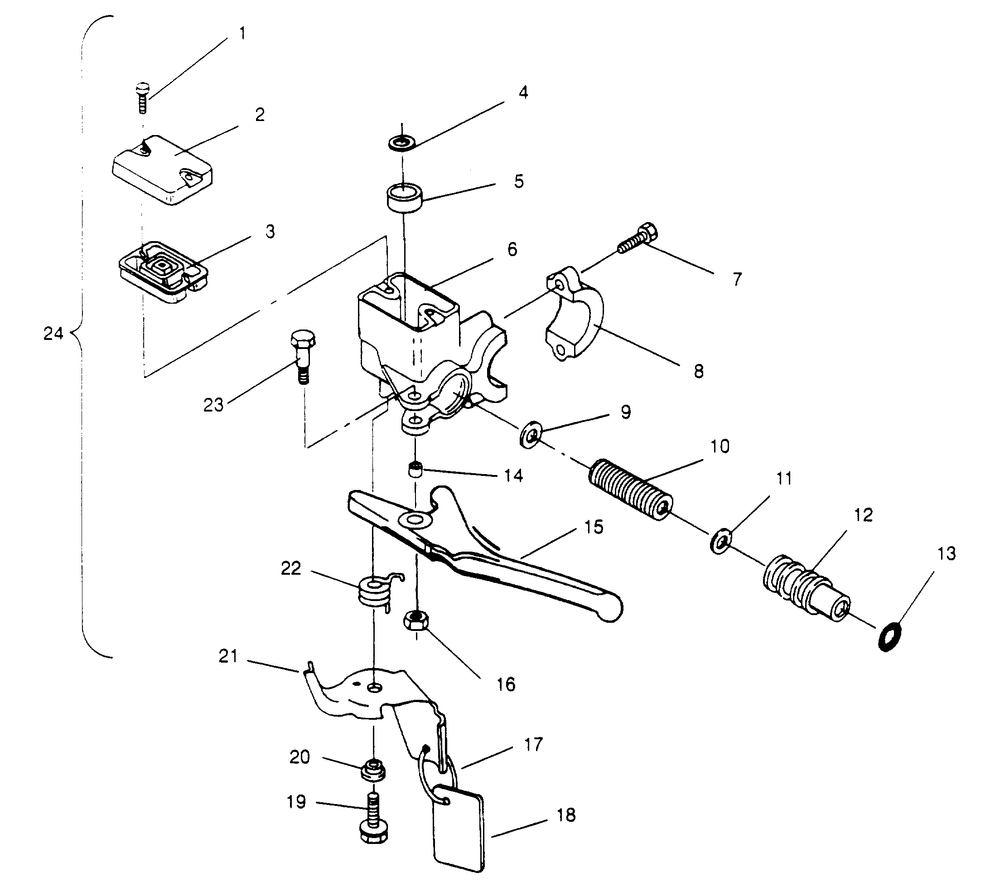 1
2
3
4
5
6
7
8
9
10
11
12
13
14
15
16
17
18
19
20
21
22
23
24