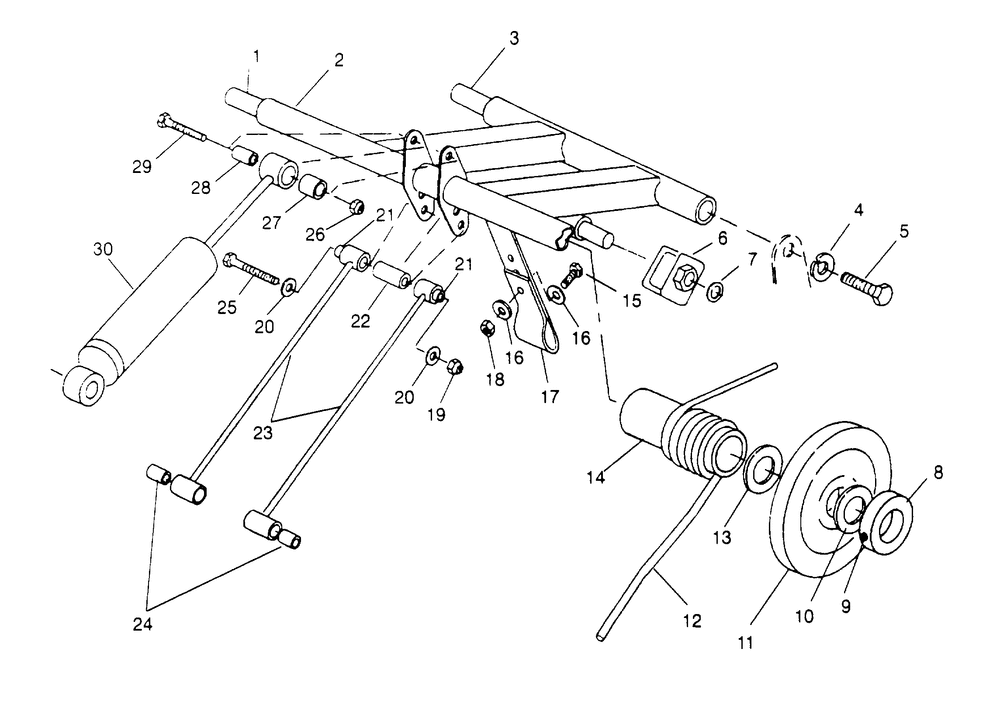 1
2
3
29
28
27
26
21
4
5
6
7
30
25
20
22
21
15
16
16
18
17
20
19
23
14
13
8
24
12
11
10
9