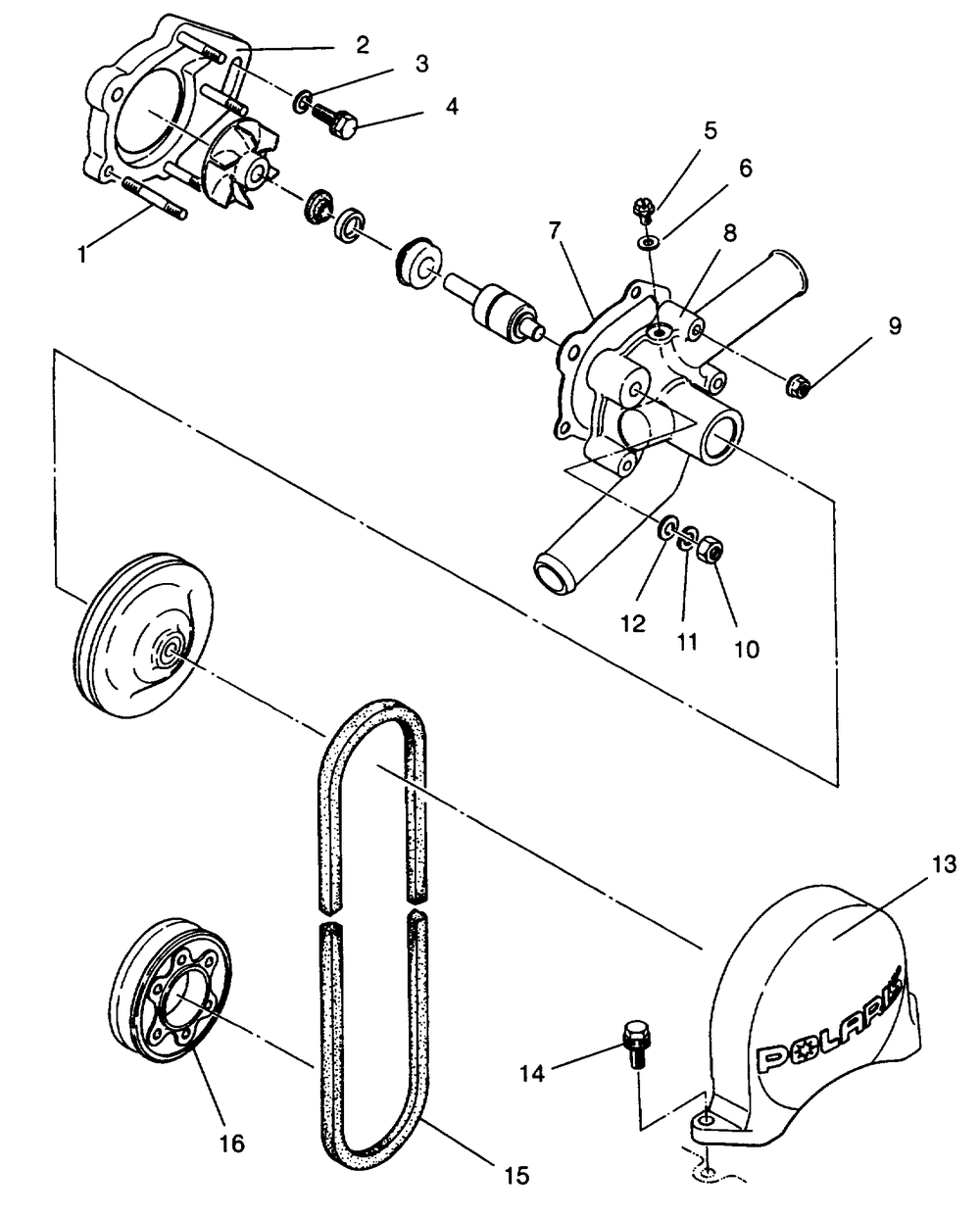 2
3
4
1
5
6
7
8
9
12
11
10
13
POLARIS
14
16
15