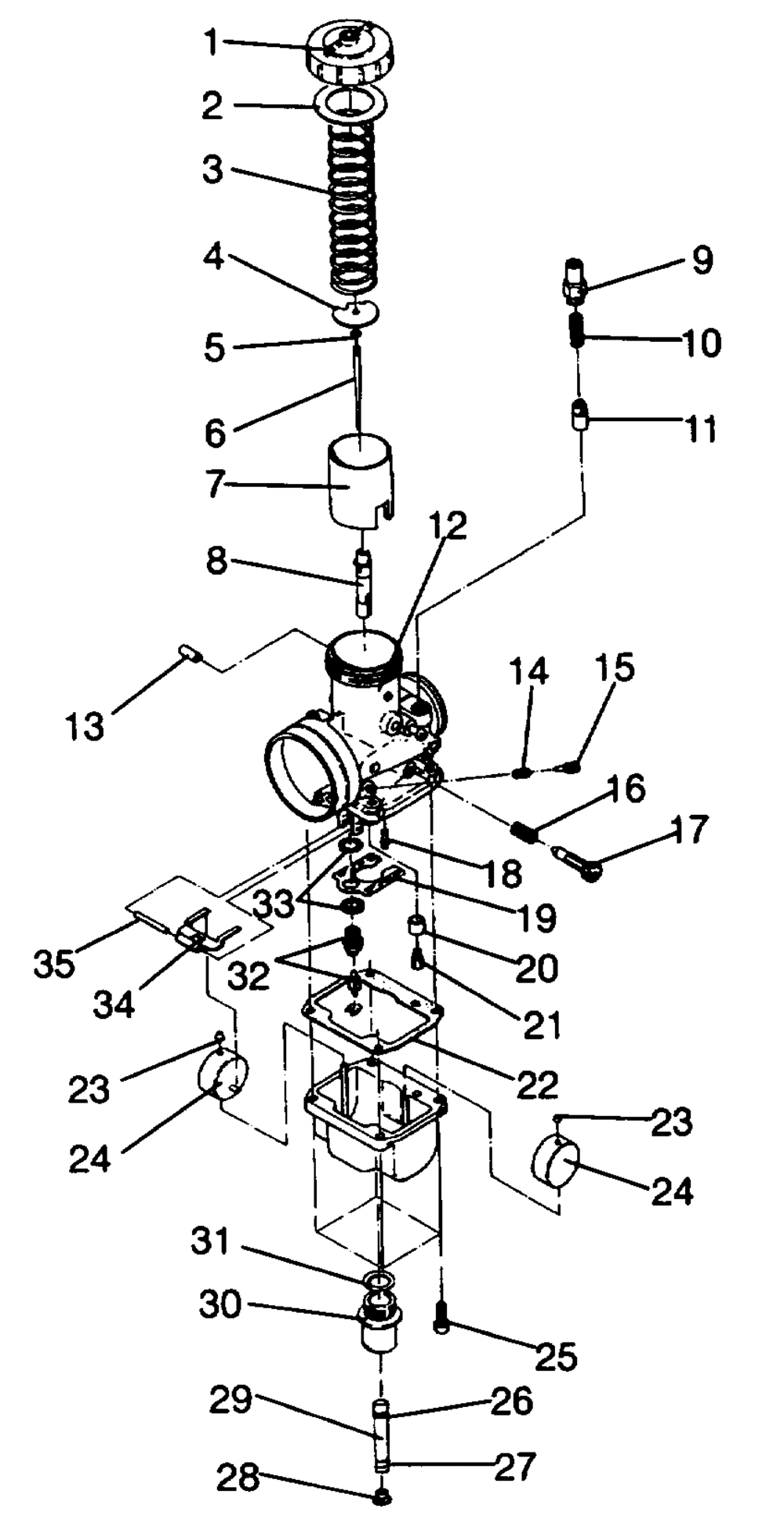 1
2
3
4
5
6
7
8
9
10
11
12
13
14
15
16
17
18
19
20
21
22
23
24
23
24
25
26
27
28
29
30
31
32
33
34
35