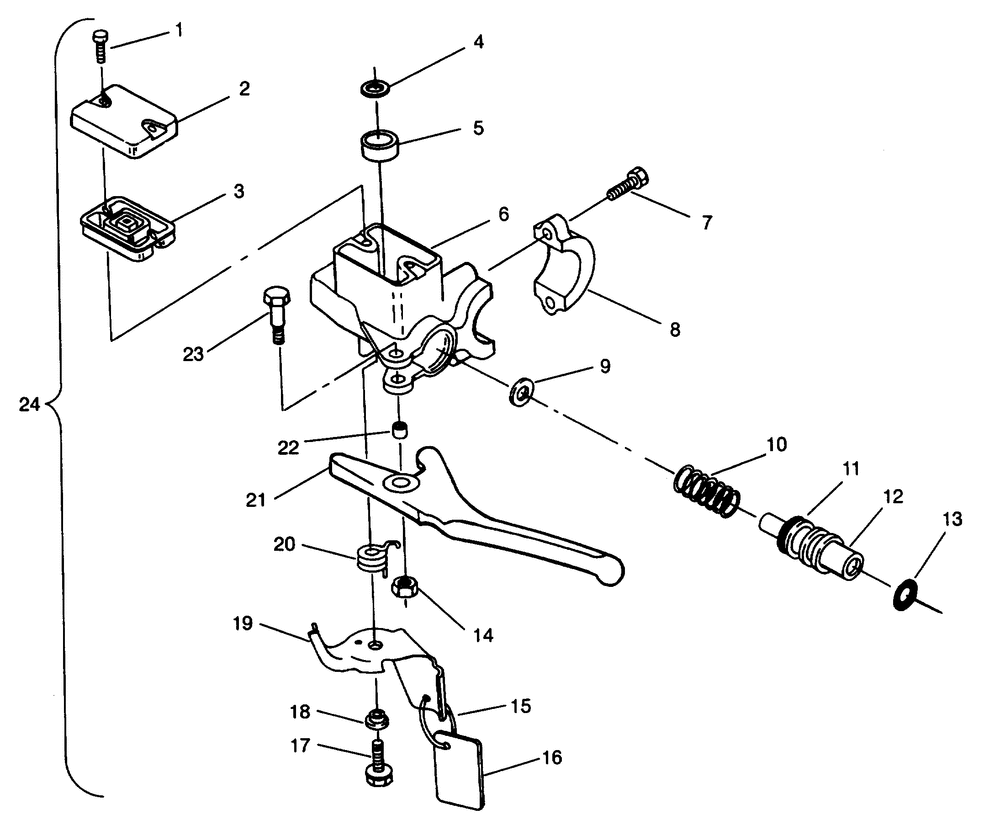 1
2
3
4
5
6
7
8
9
10
11
12
13
14
15
16
17
18
19
20
21
22
23
24