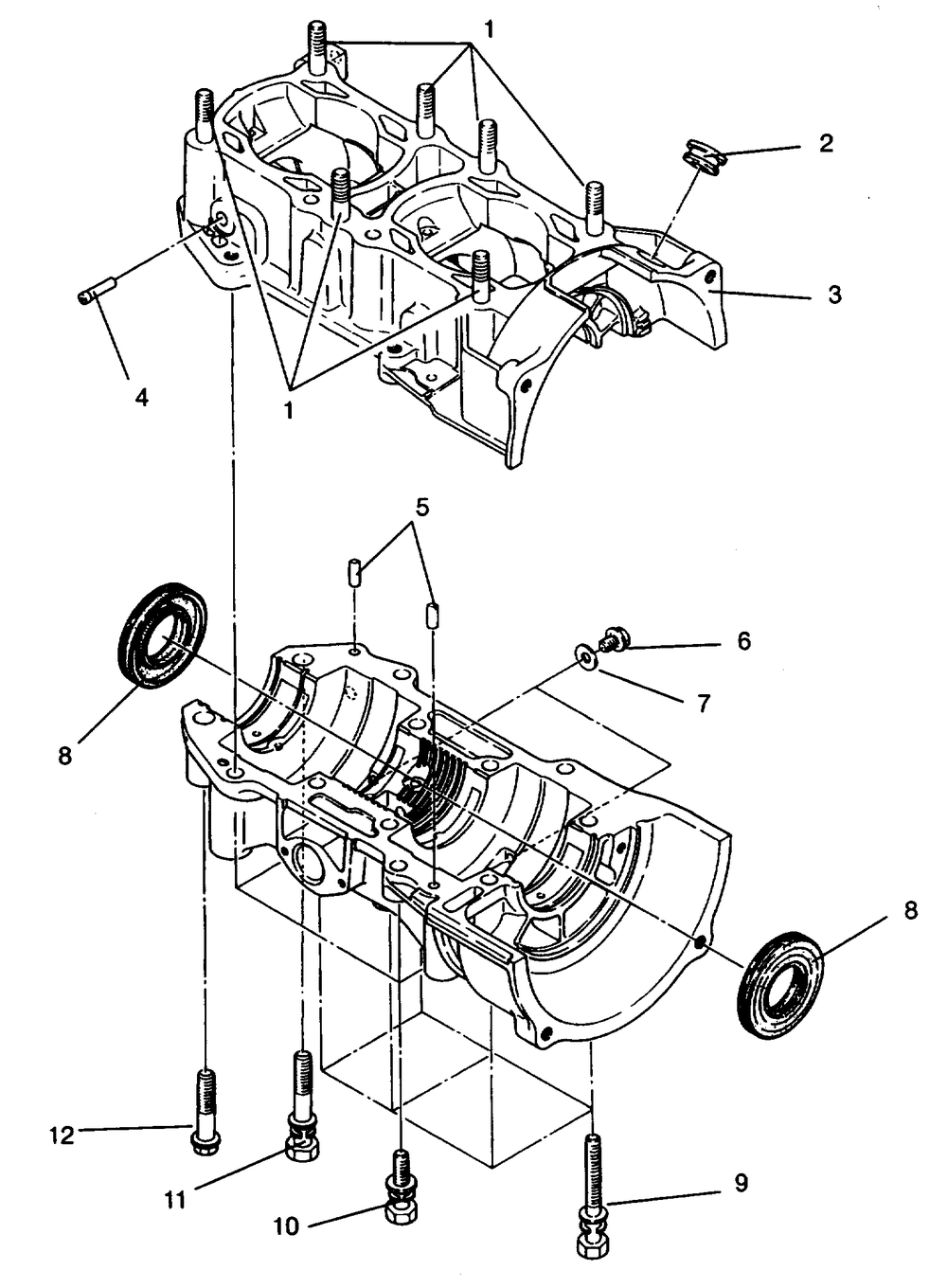 1
2
3
4
1
5
6
7
8
8
12
11
10
9