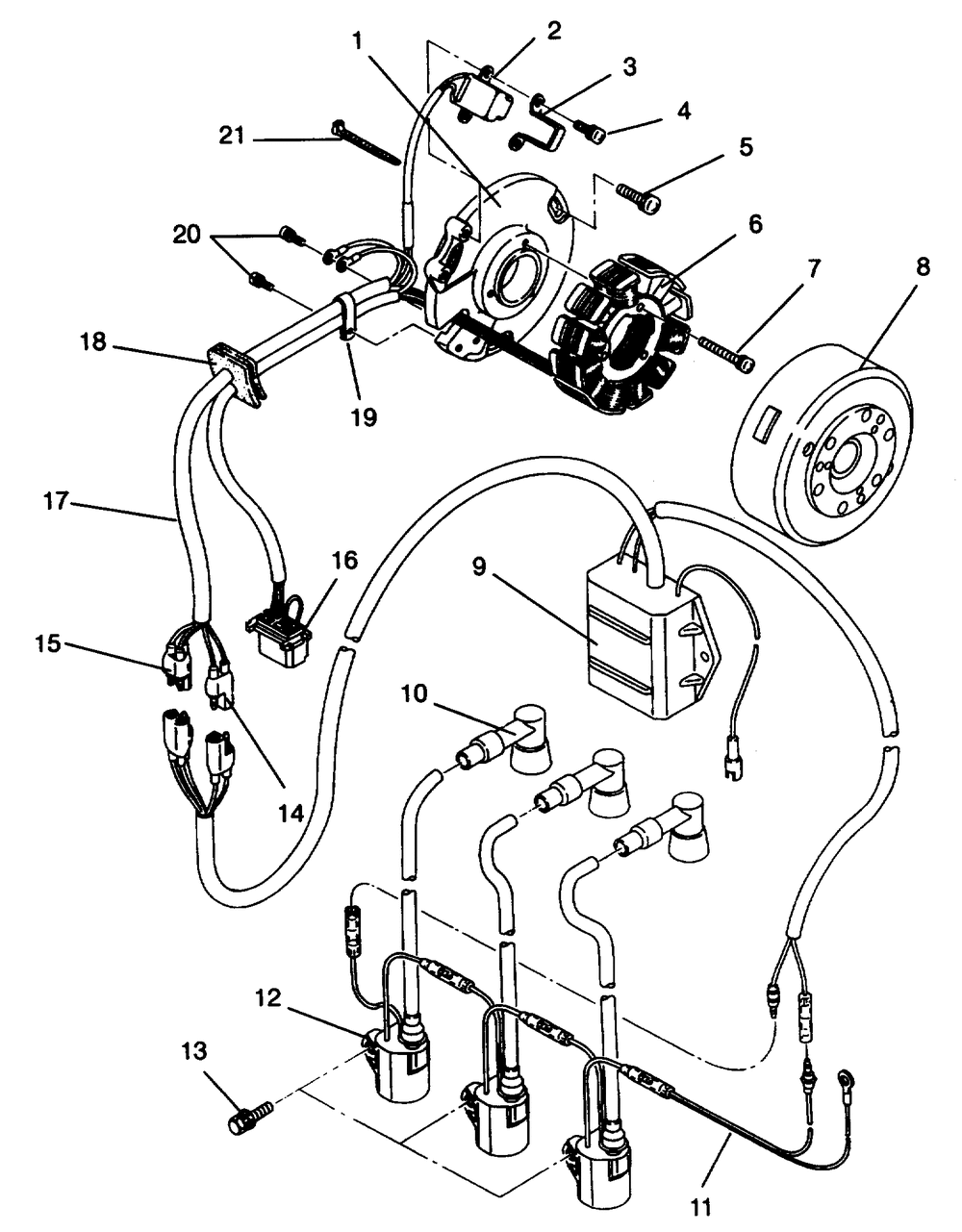 1
2
3
4
21
5
20
6
7
8
18
19
17
16
9
15
10
14
12
13
11