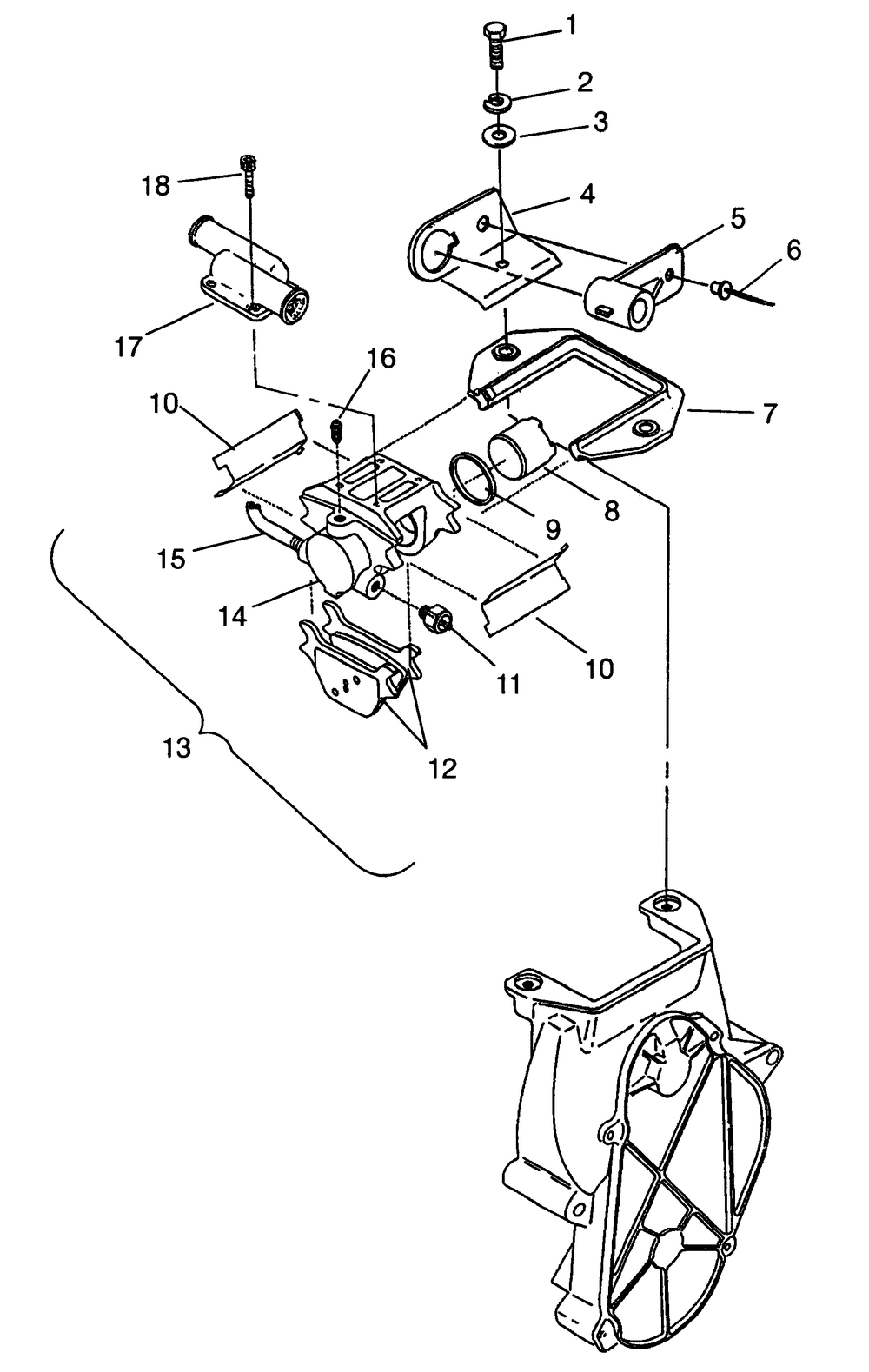 1
2
3
18
4
5
6
17
16
10
7
8
9
15
14
11
10
13
12