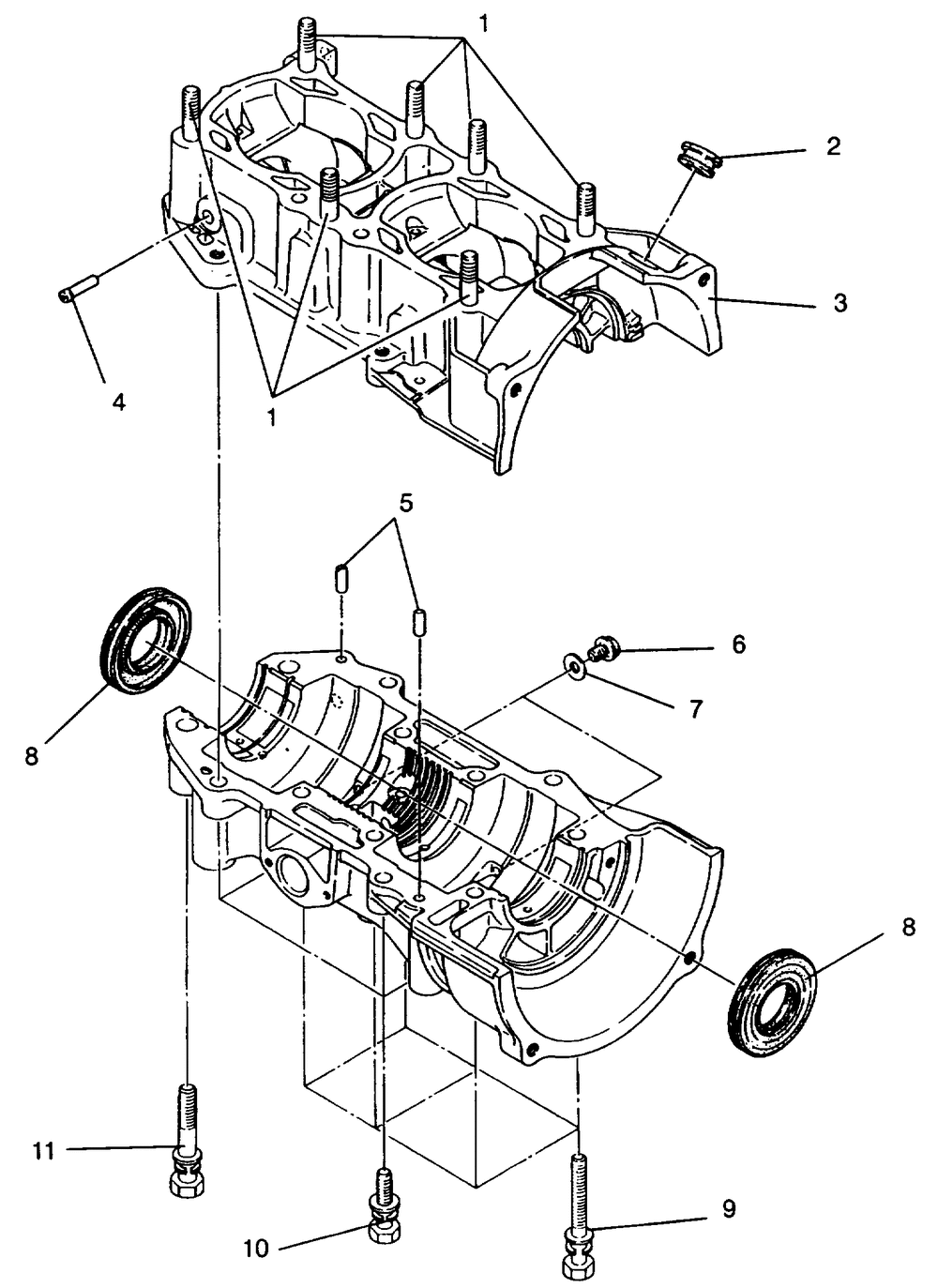 1
2
3
4
1
5
6
7
8
8
11
10
9