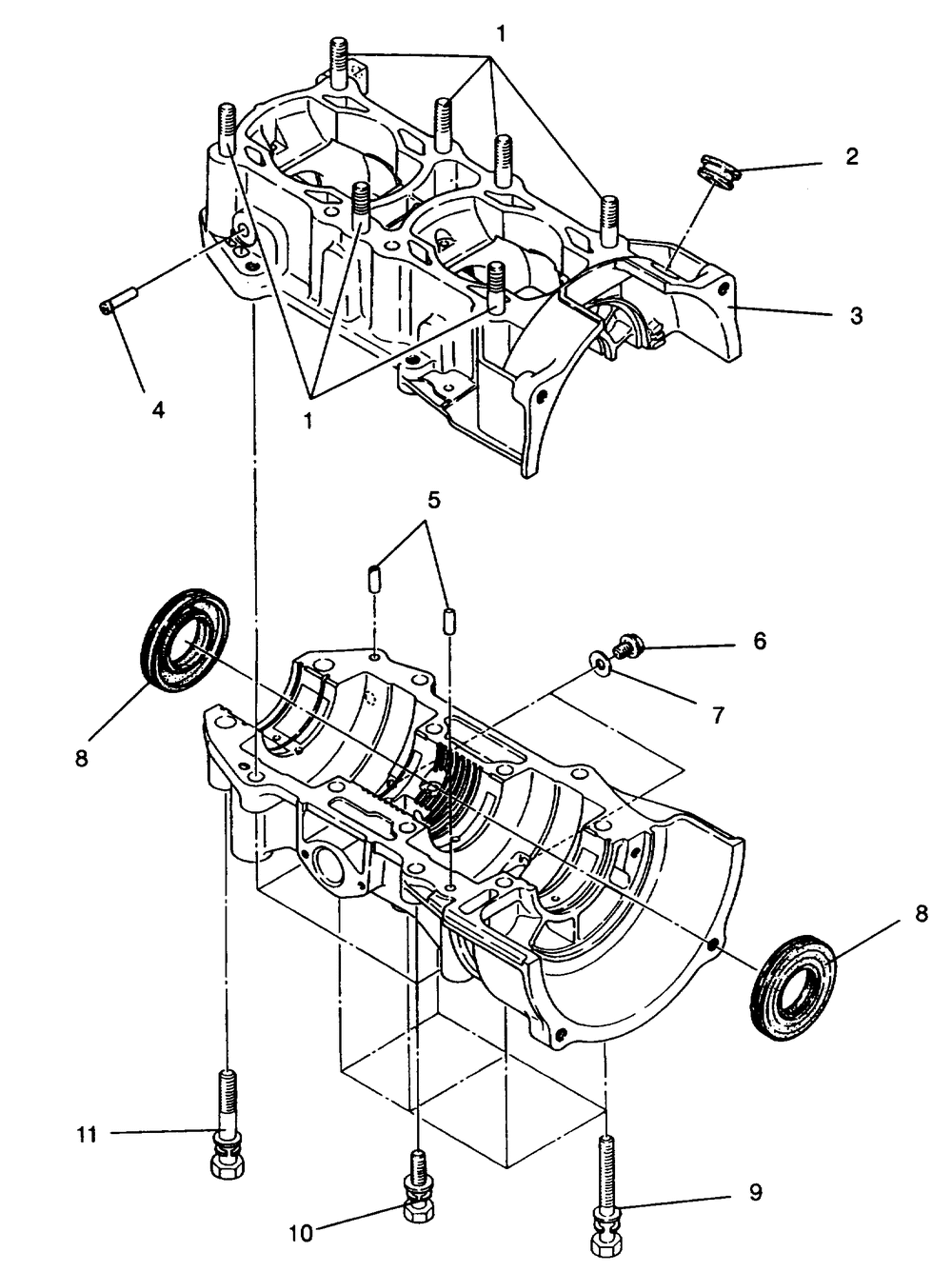 1
2
3
4
1
5
6
7
8
8
11
10
9