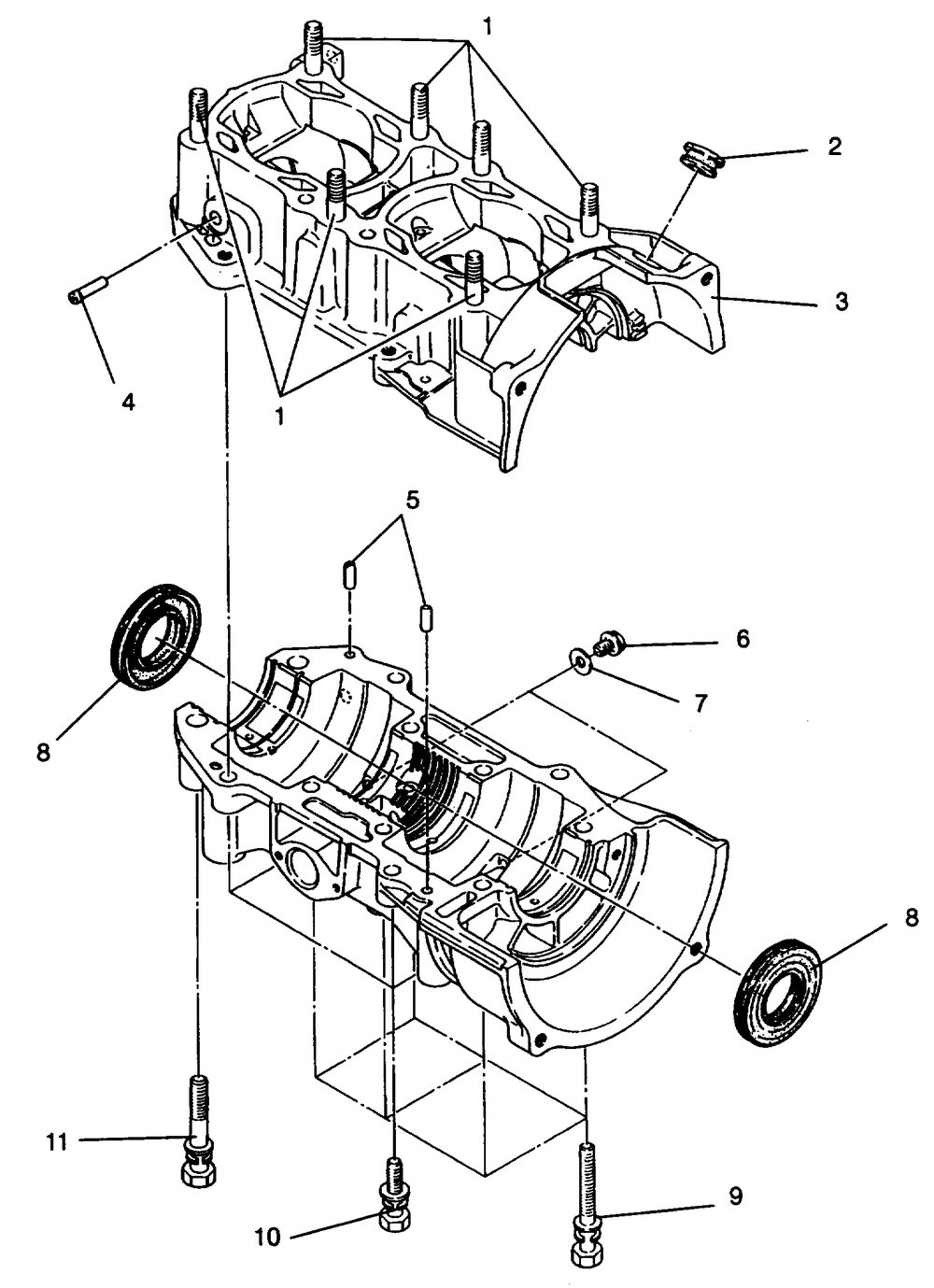 1
2
3
4
1
5
6
7
8
8
11
10
9