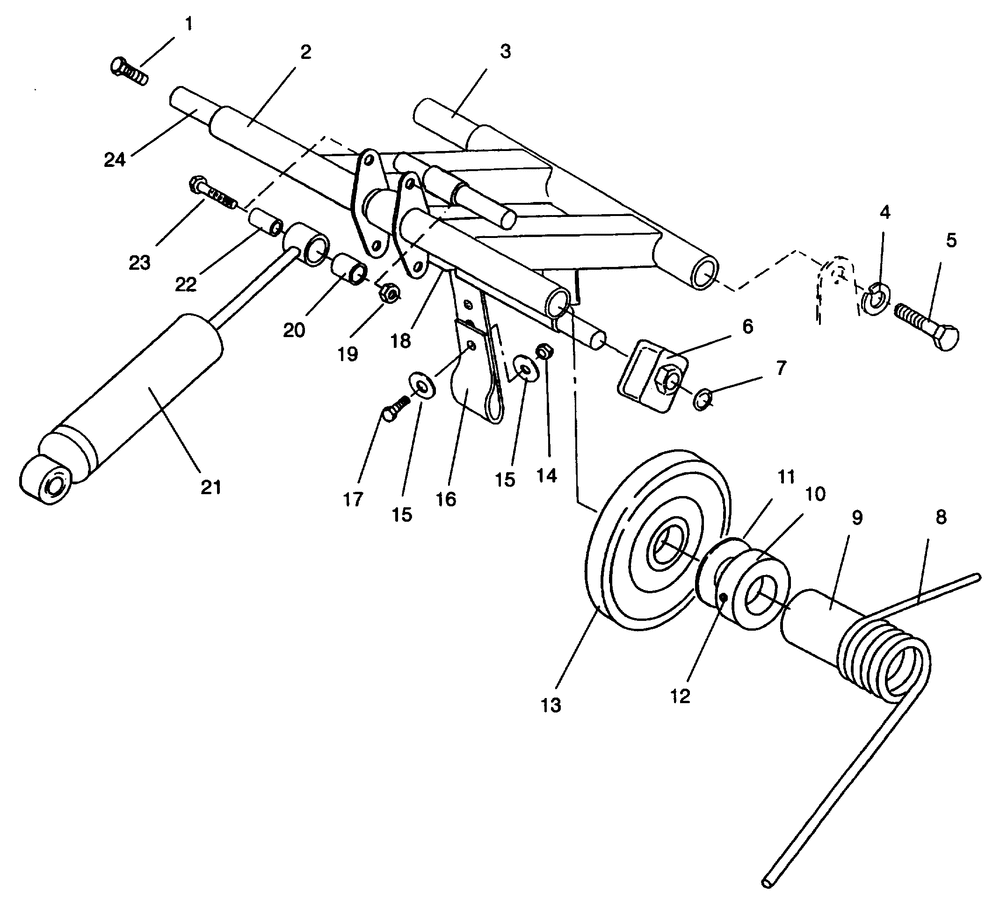 1
2
3
24
4
5
23
22
20
19
18
6
7
21
17
15
16
15
14
11
10
9
8
13
12