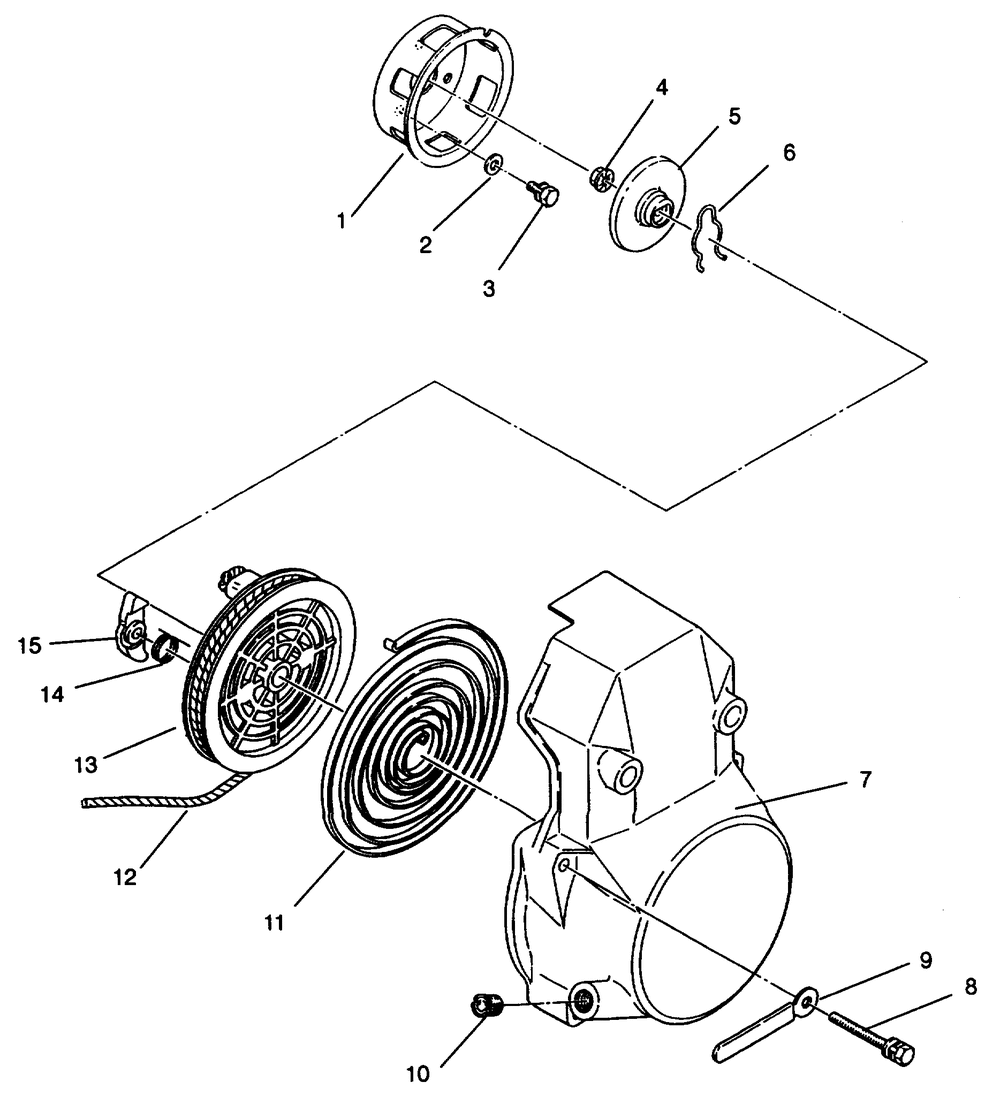 1
2
3
4
5
6
15
14
13
12
11
7
9
8
10