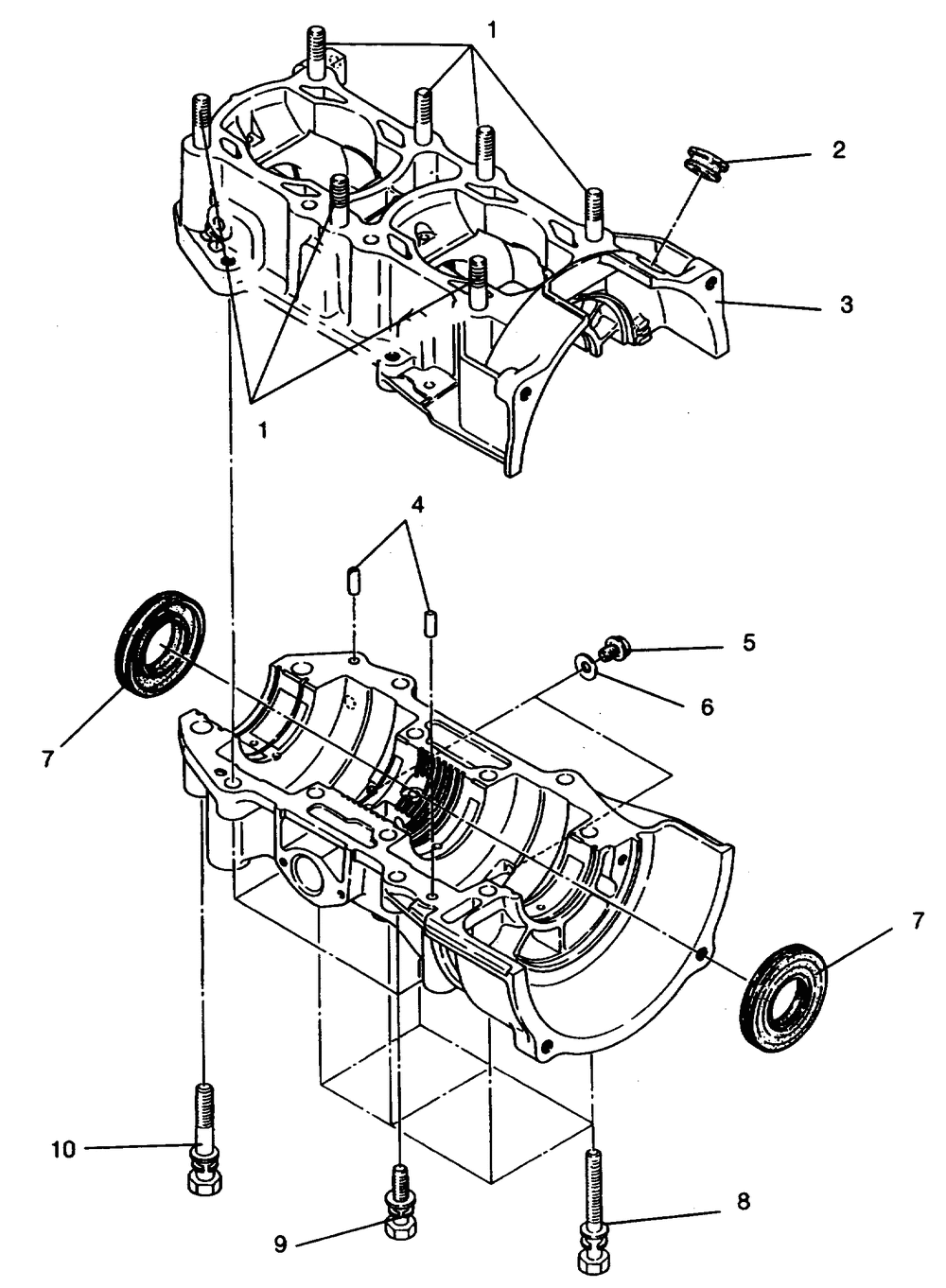 1
2
3
1
4
5
6
7
7
10
9
8