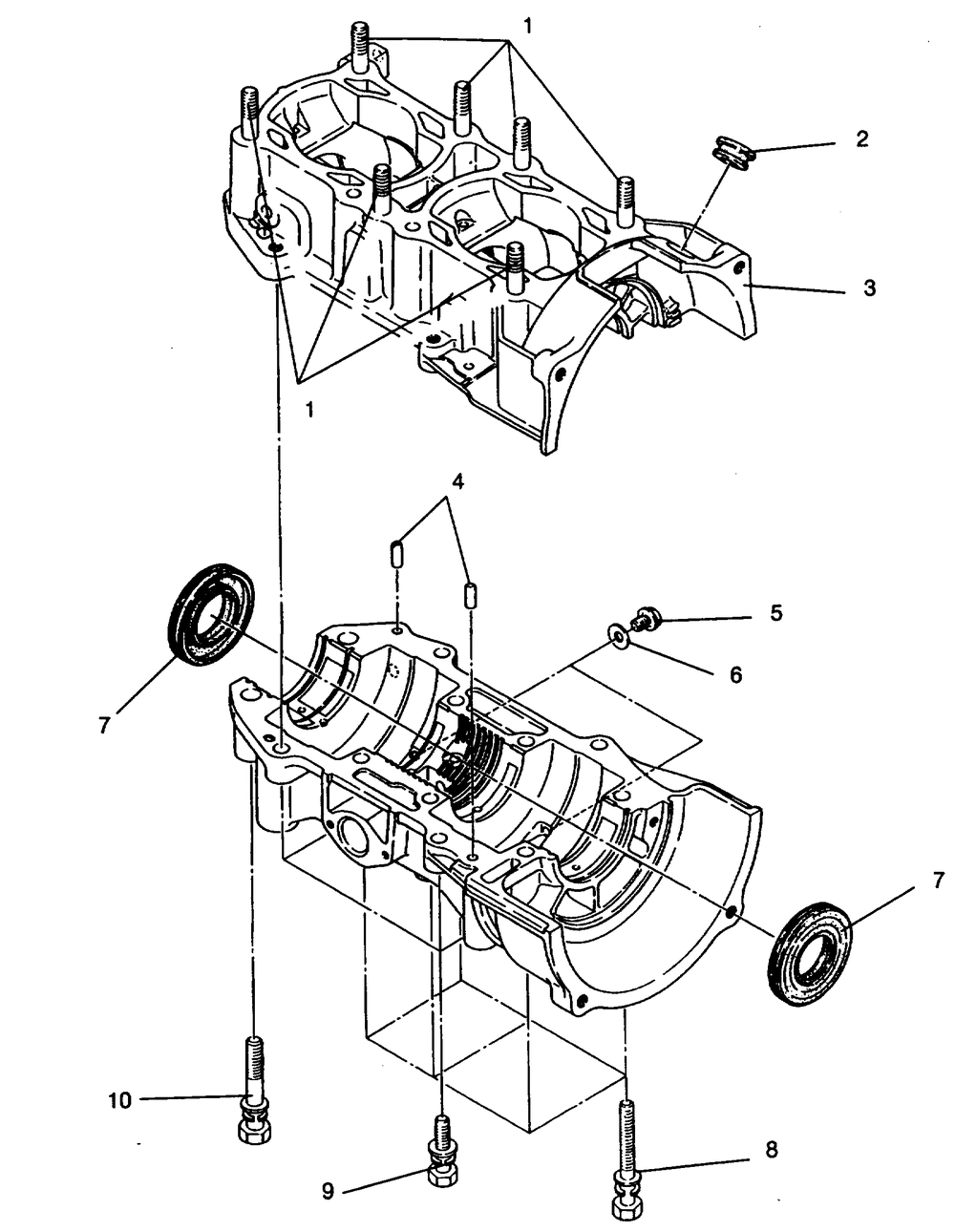 1
2
3
1
4
5
6
7
7
10
9
8