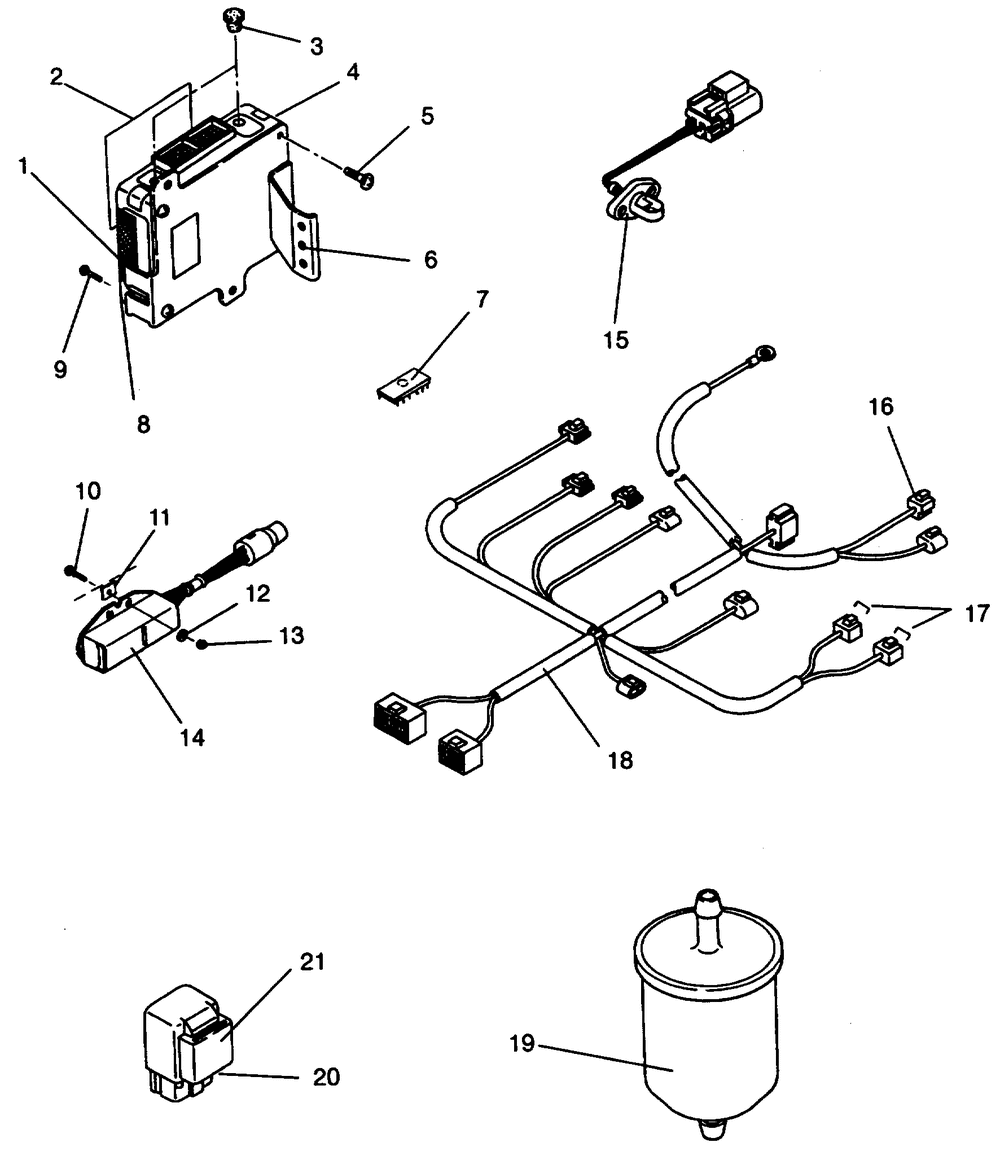 3
2
4
5
1
6
9
8
7
15
16
10
11
12
13
14
17
18
21
20
19