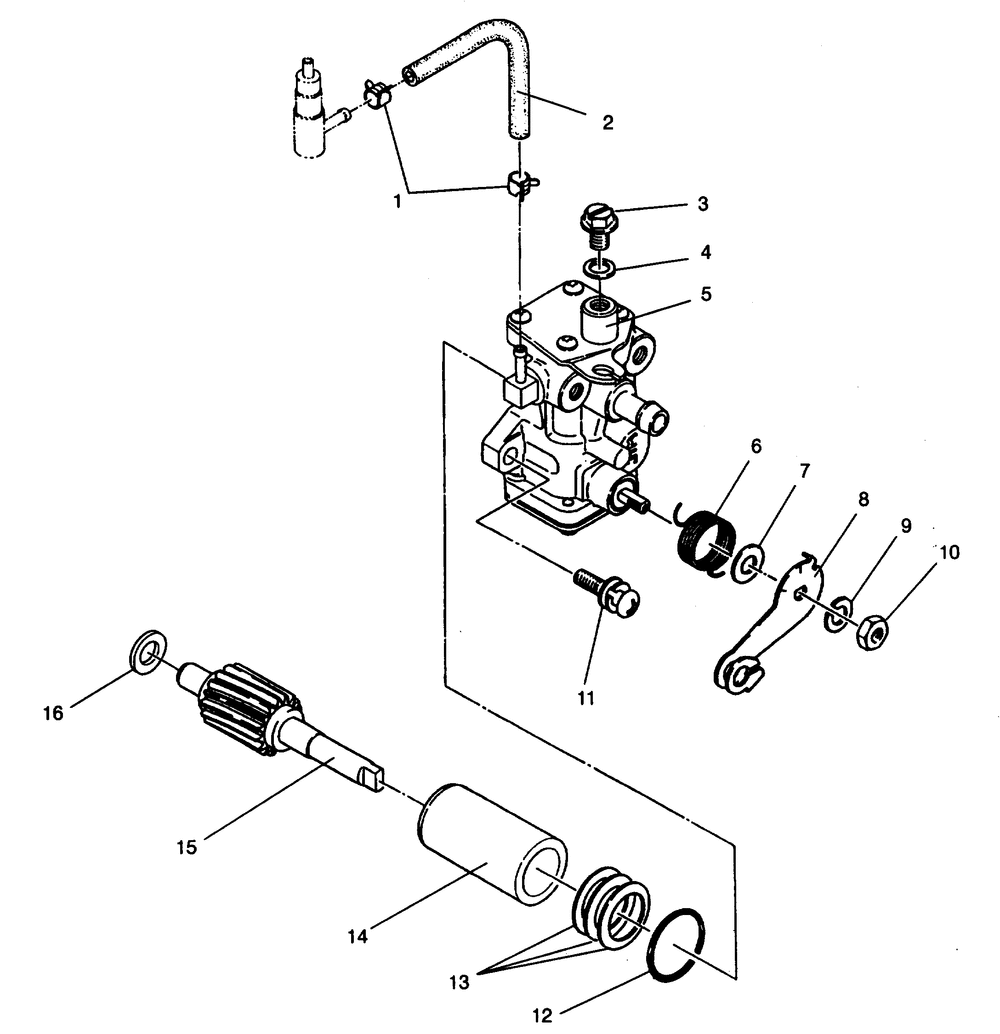 2
1
3
4
5
6
7
8
9
10
11
16
15
14
13
12