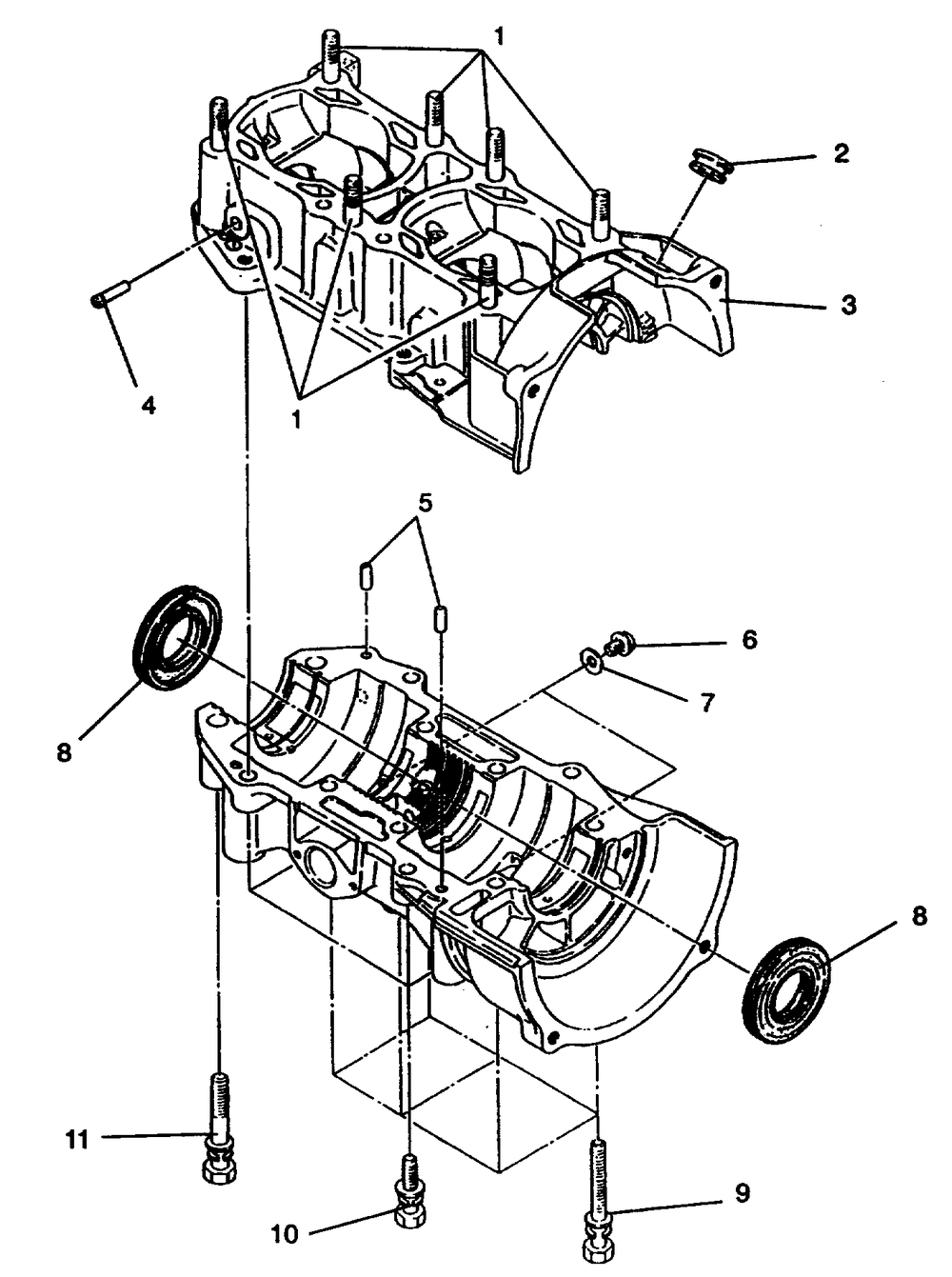 1
2
3
4
1
5
6
7
8
8
11
10
9