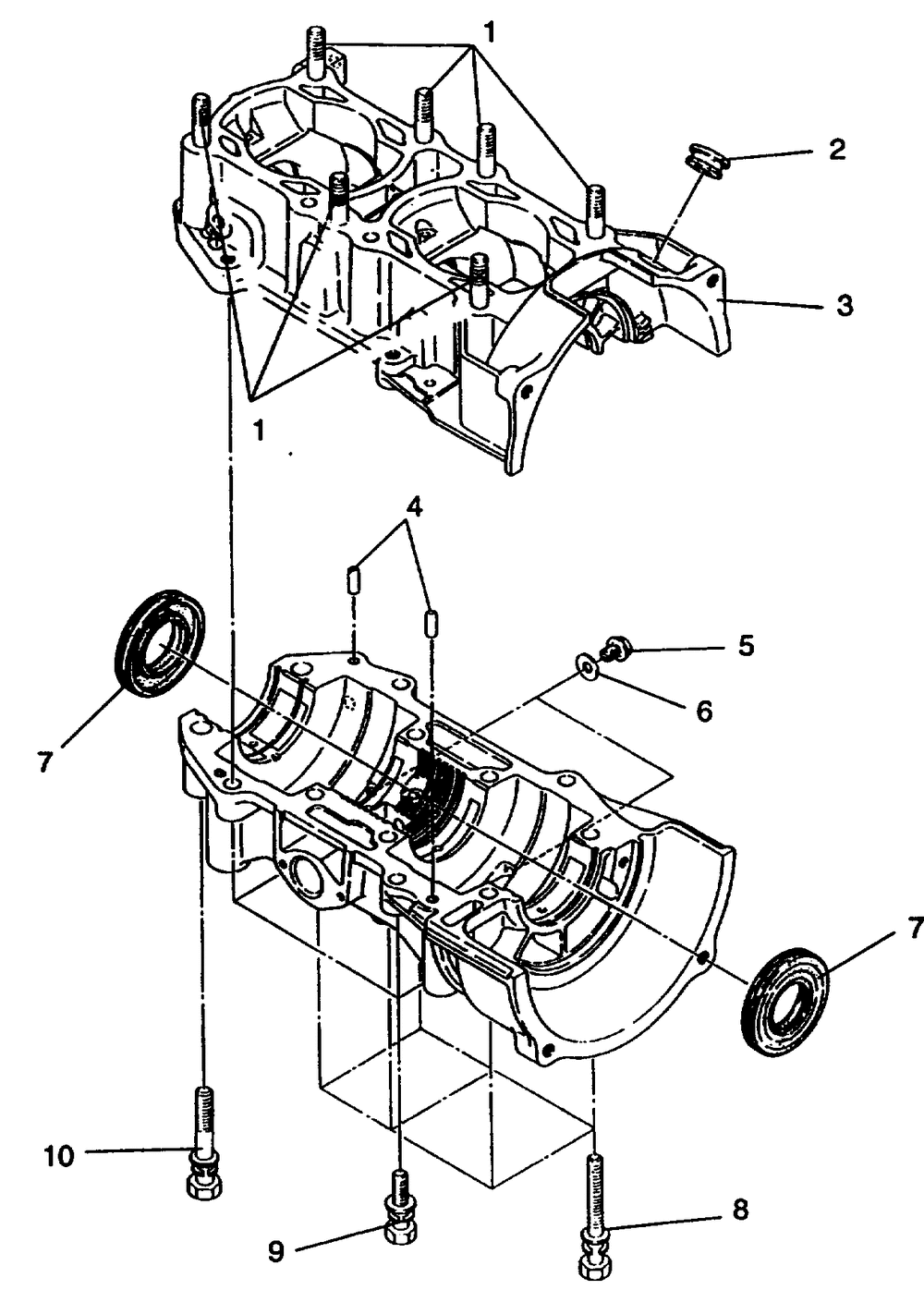 1
2
3
1
4
5
6
7
7
10
9
8