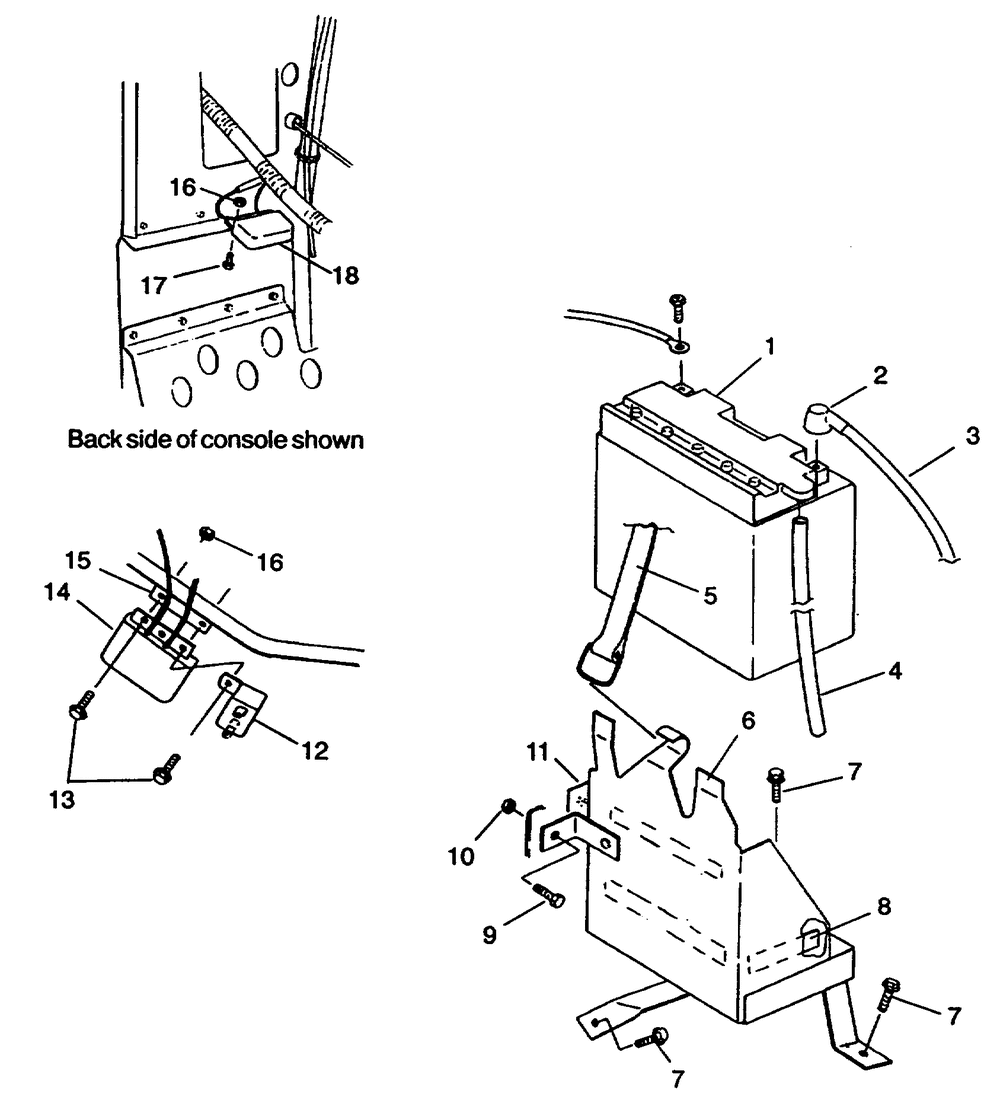 16
17
18
Back side of console shown
15
16
14
12
13
1
2
3
5
4
6
11
7
10
9
8
7
7