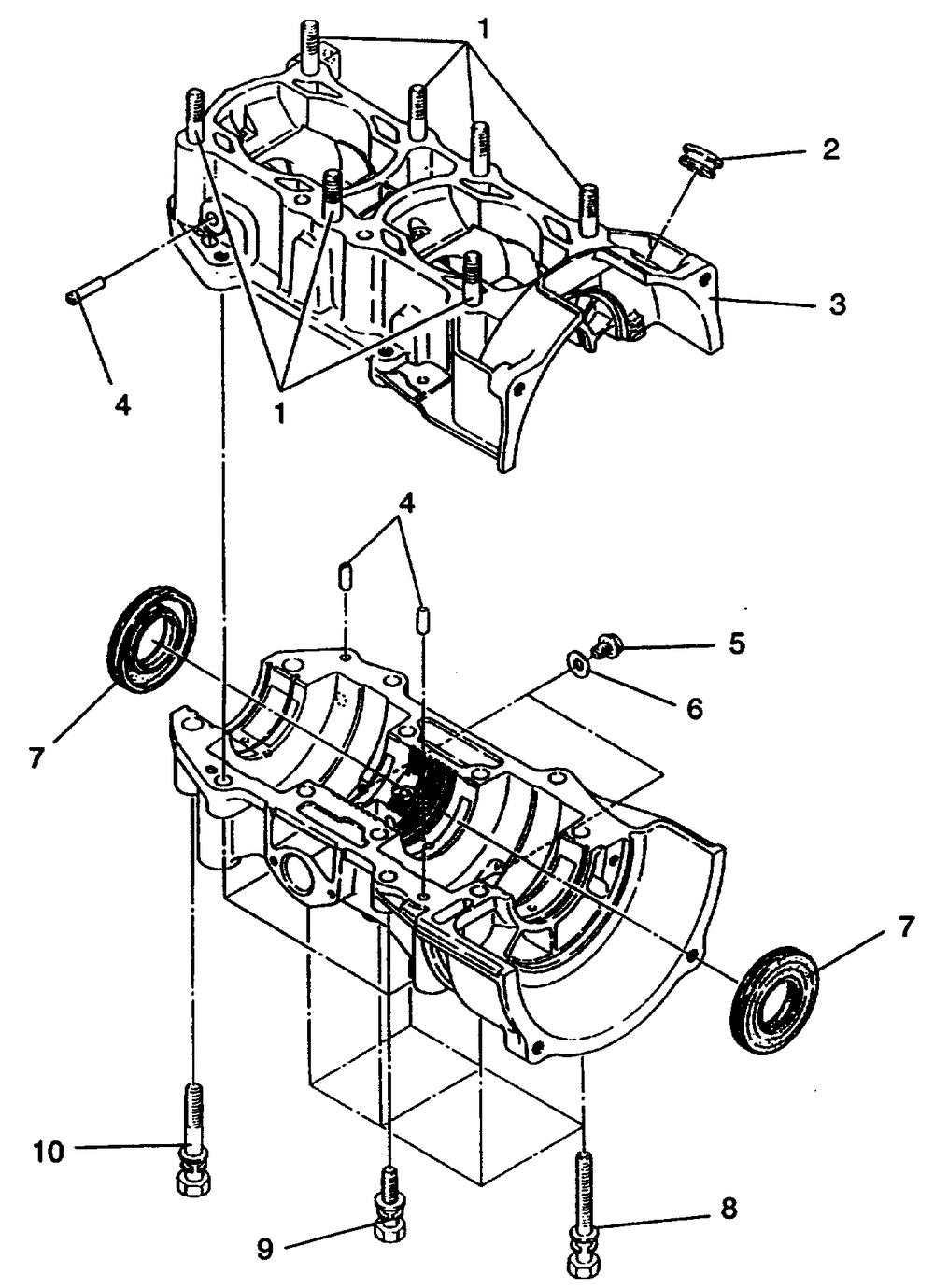 1
2
3
4
1
4
5
6
7
7
10
9
8