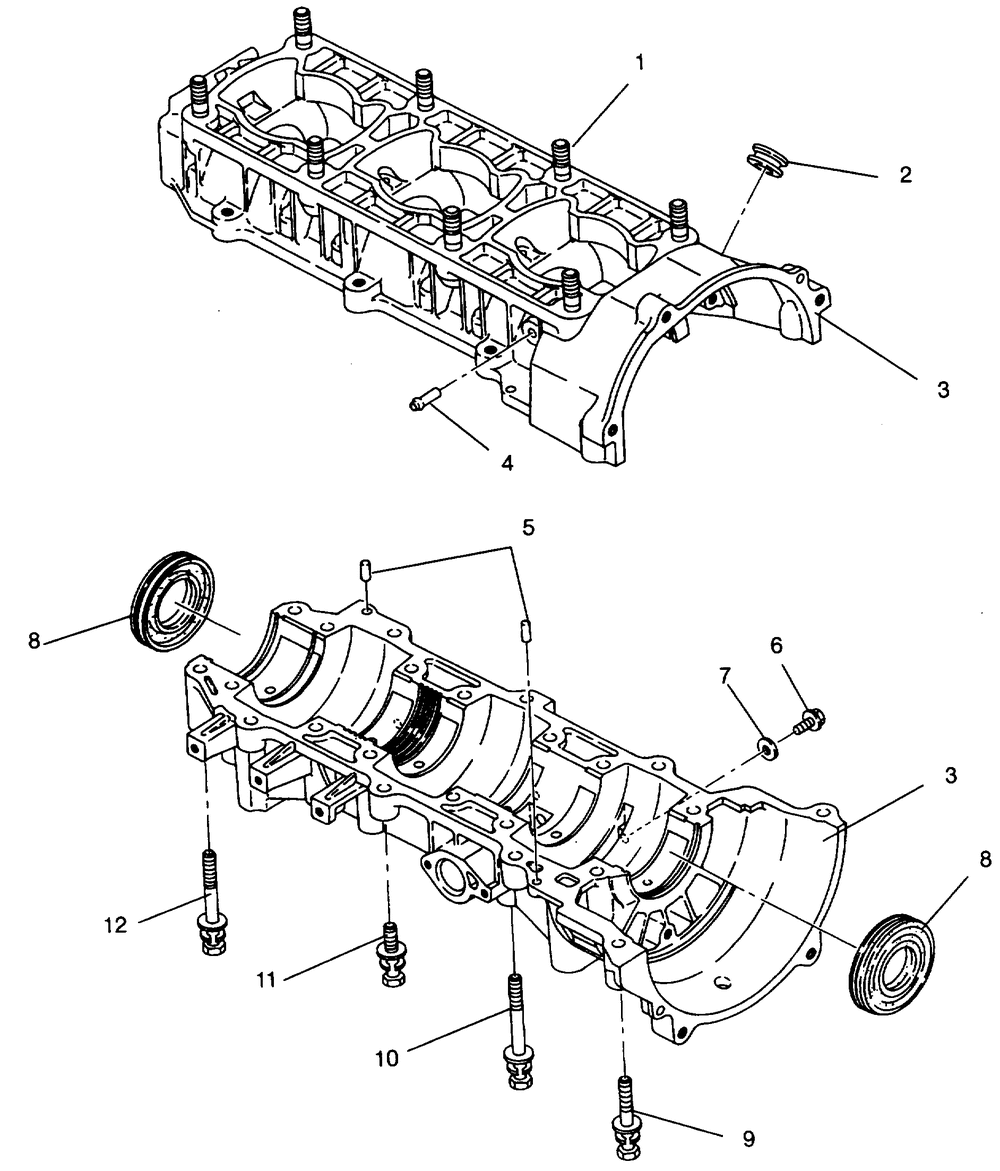 1
2
3
4
5
8
7
6
3
8
12
11
10
9