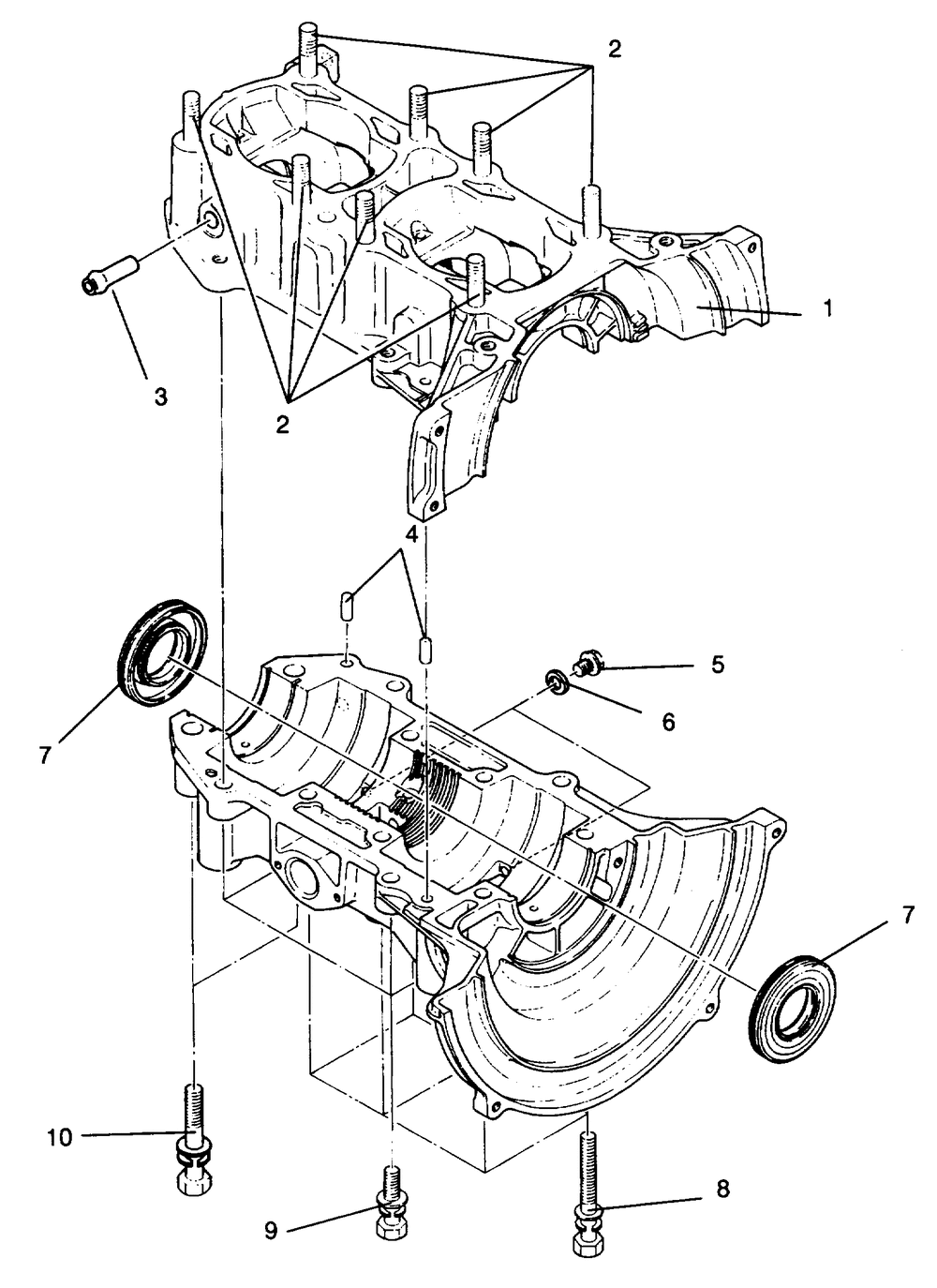 2
1
3
2
4
5
6
7
7
10
9
8