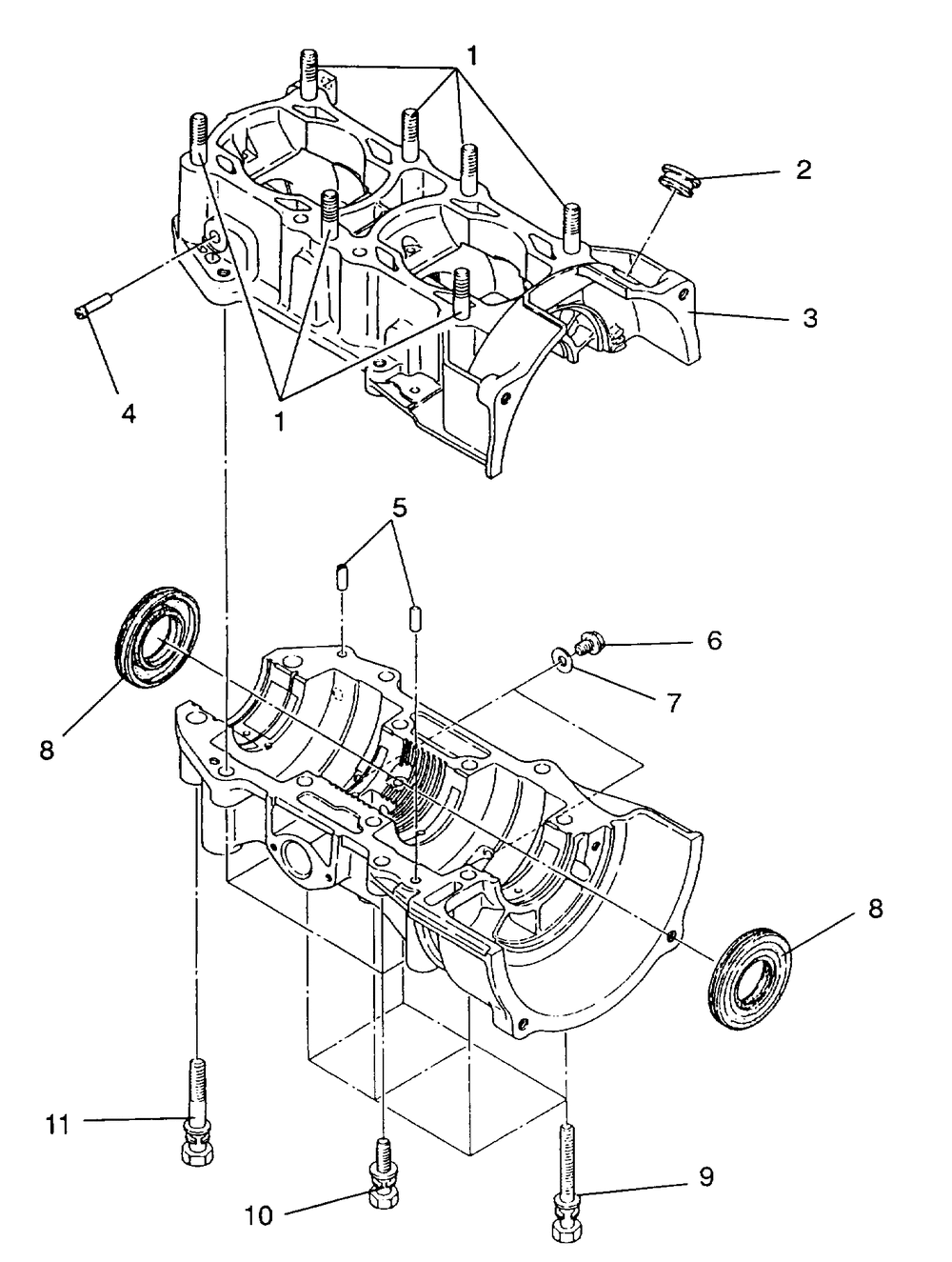 1
2
3
4
1
5
6
7
8
8
11
10
9