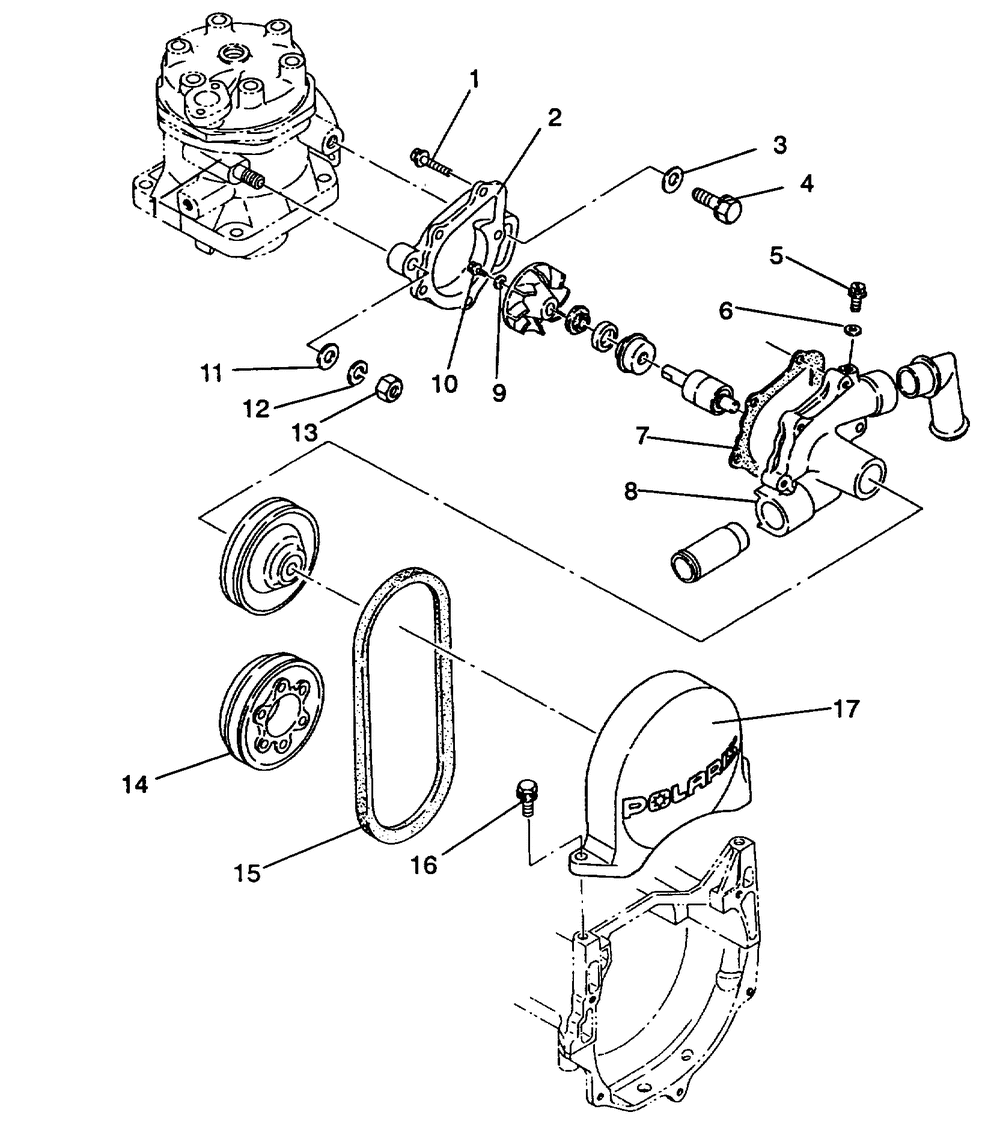 1
2
3
4
5
6
11
10
9
12
13
7
8
17
14
15
16
POLARIS