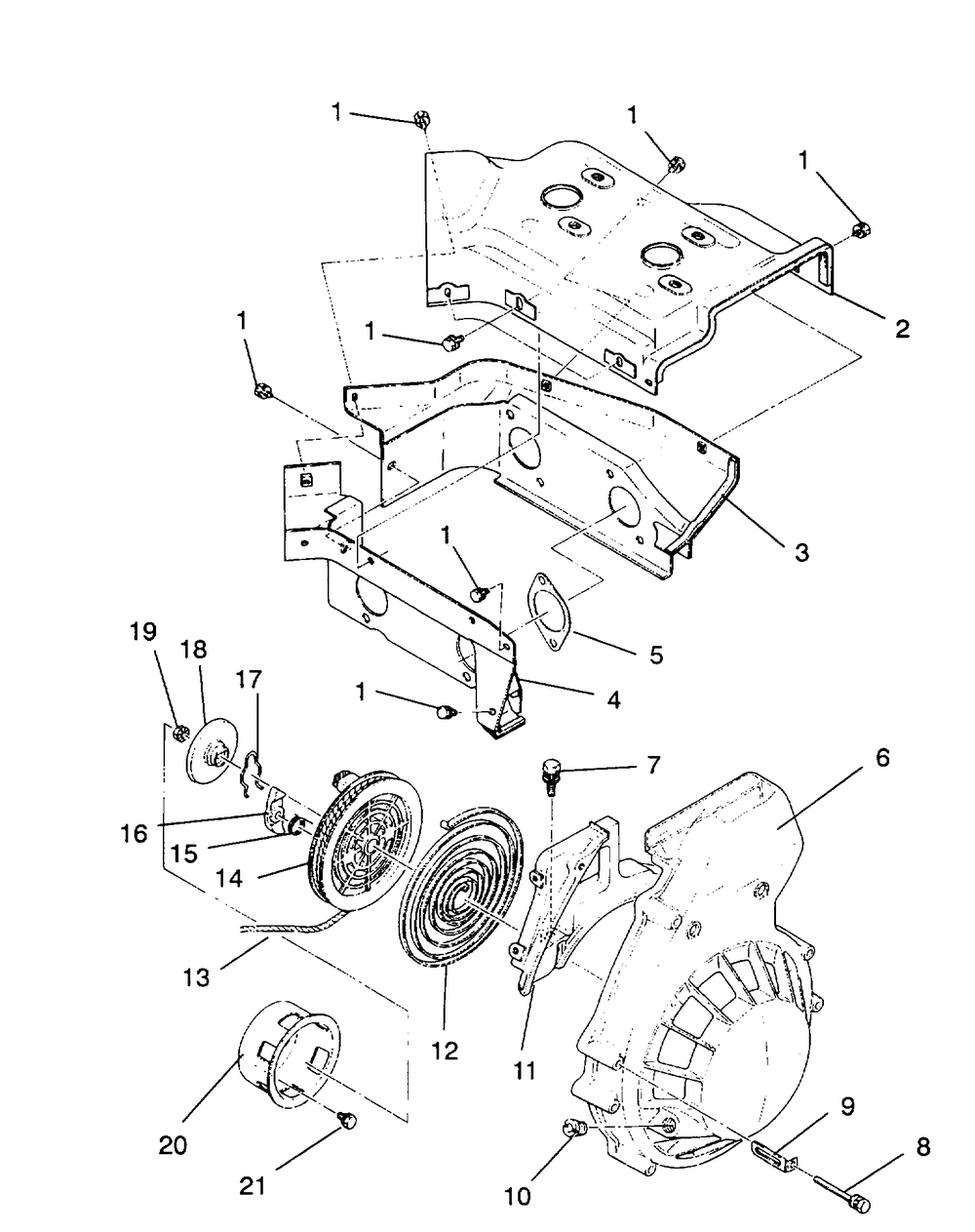 1
1
1
2
1
1
3
1
5
4
1
19
18
17
7
6
16
15
14
13
12
11
20
21
10
9
8