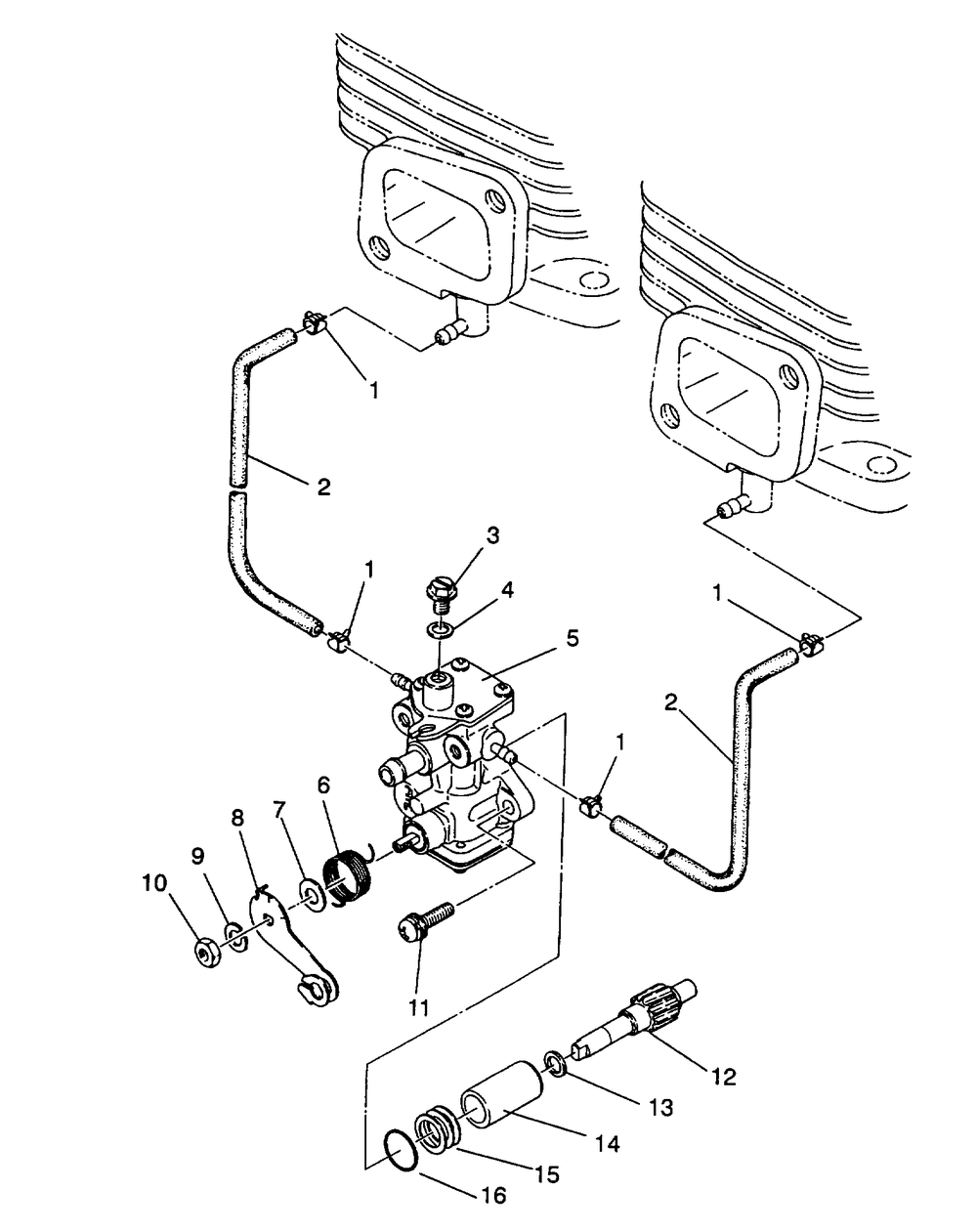 1
2
1
3
4
5
1
2
1
6
7
8
9
10
11
12
13
14
15
16