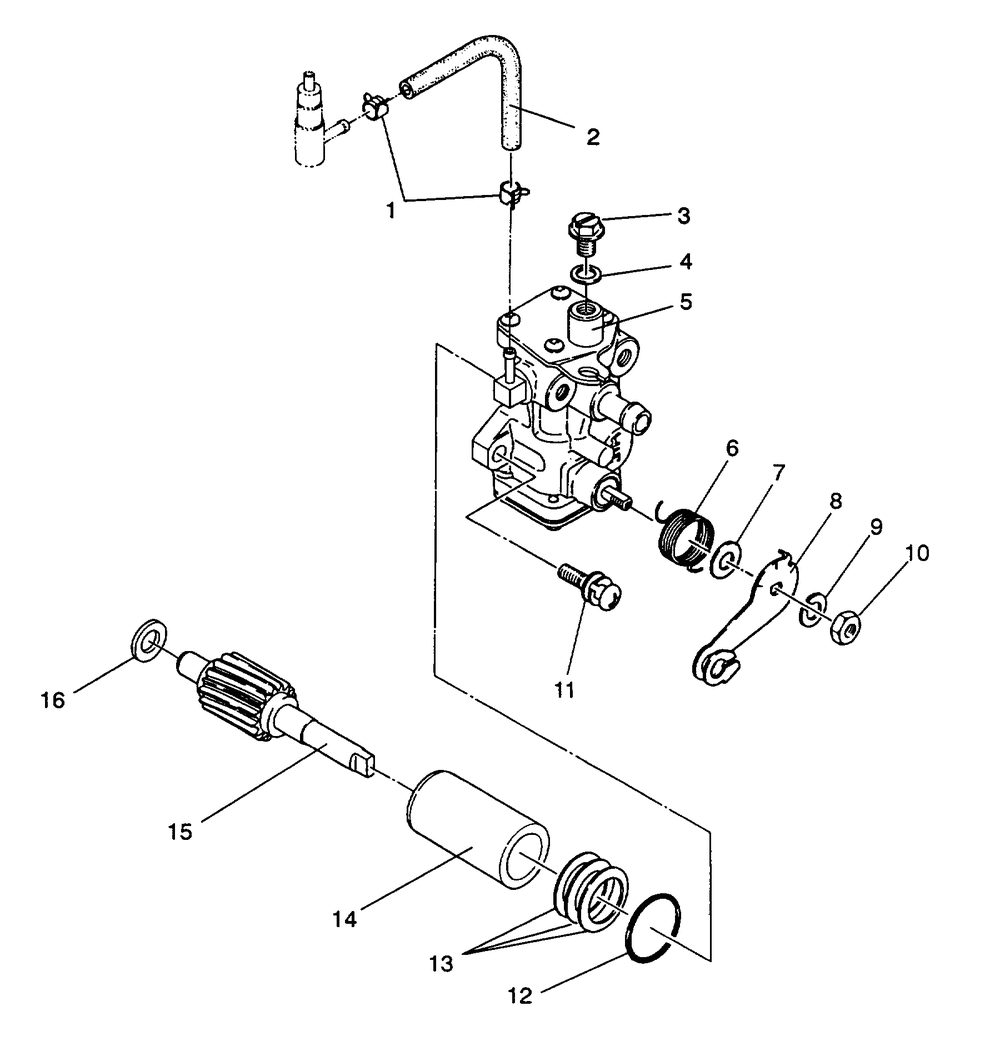 2
1
3
4
5
6
7
8
9
10
11
16
15
14
13
12