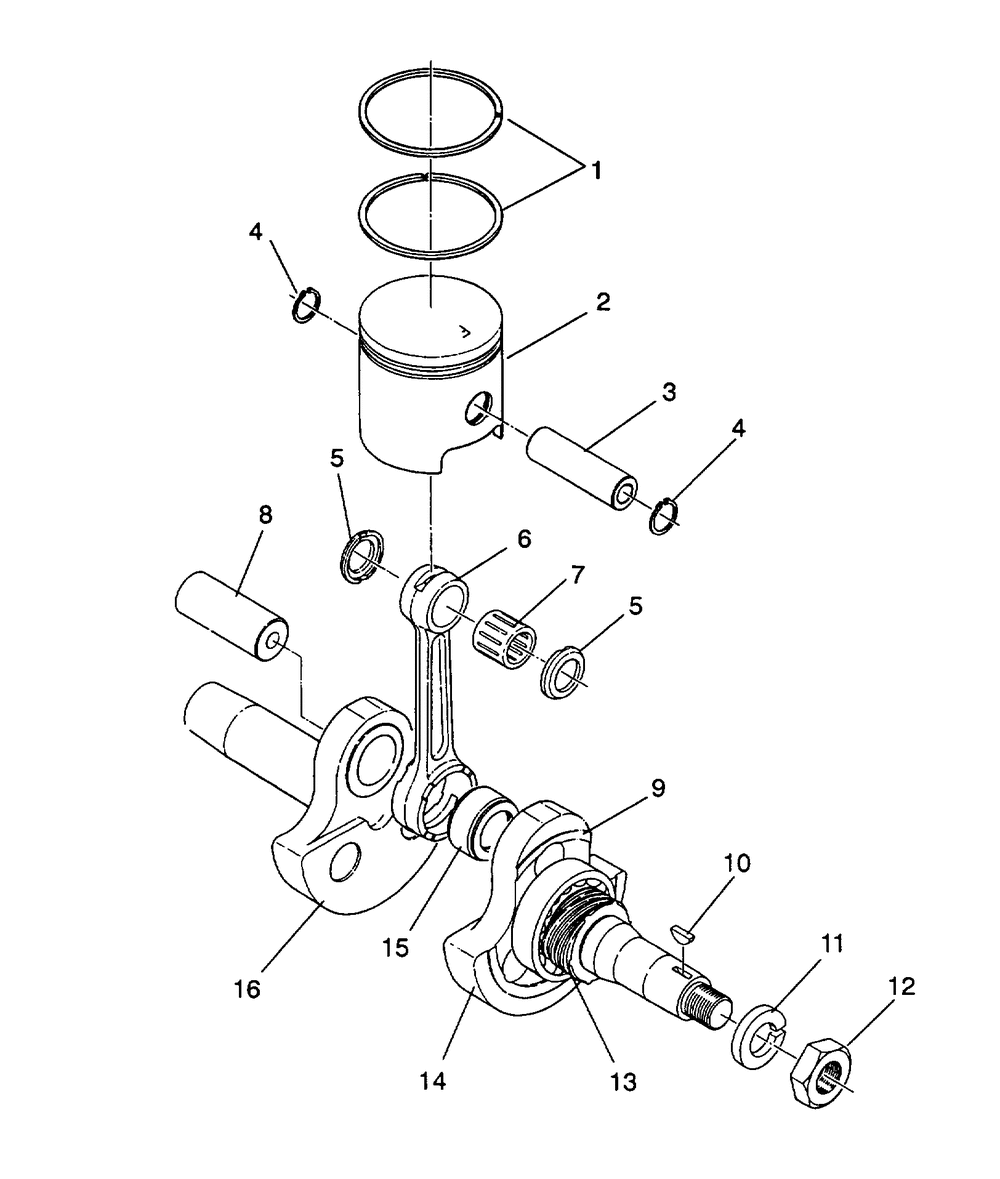 1
4
2
3
4
5
8
6
7
5
9
10
11
12
15
16
14
13