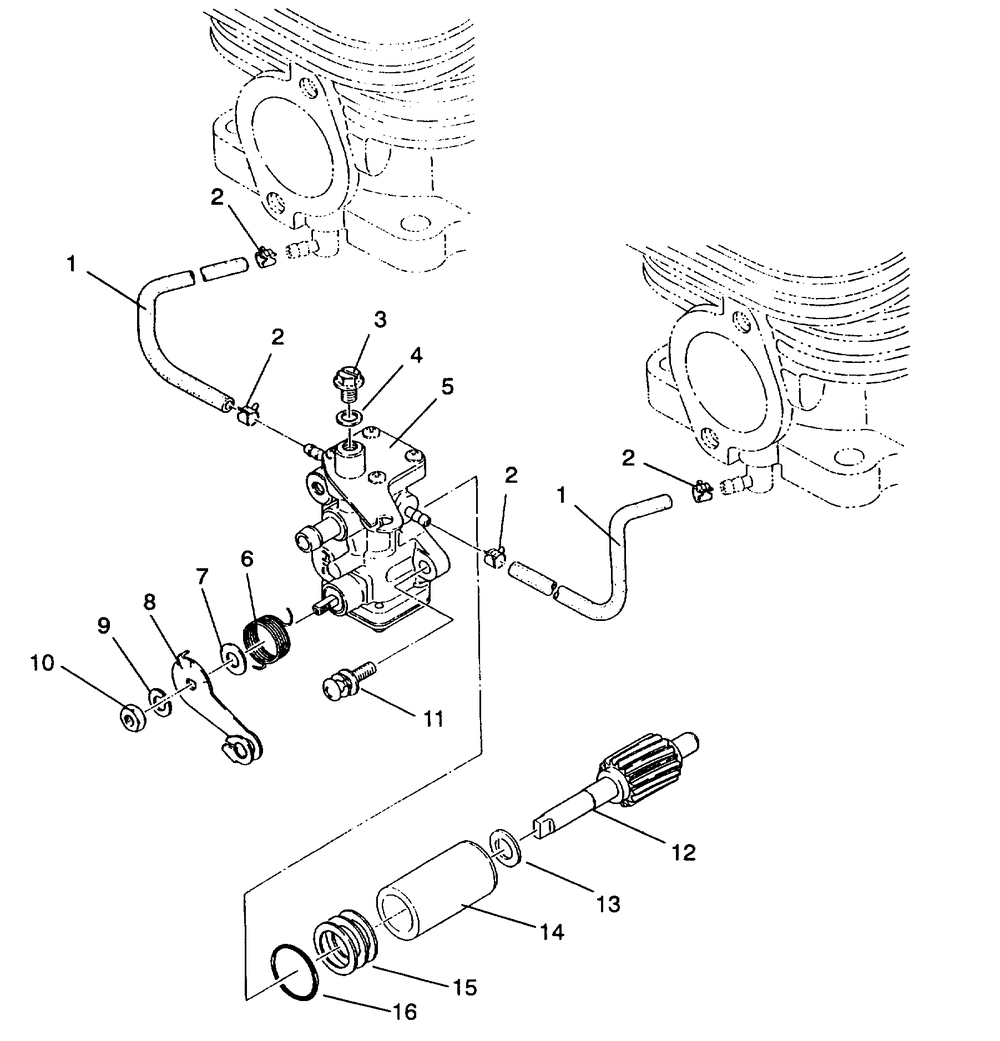 2
1
3
2
4
5
2
2
1
7
6
8
9
10
11
12
13
14
15
16