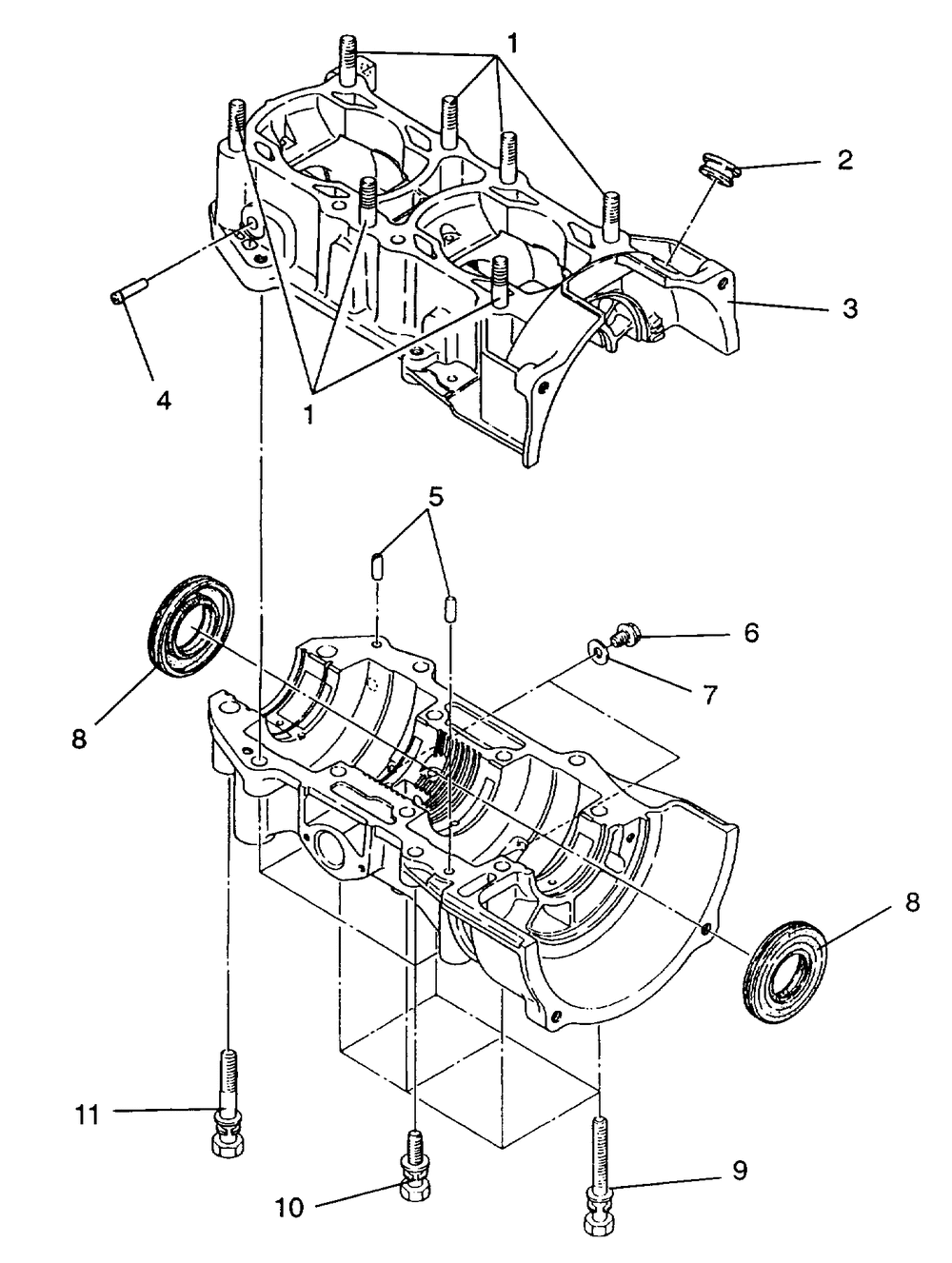 1
2
3
4
1
5
6
7
8
8
11
10
9