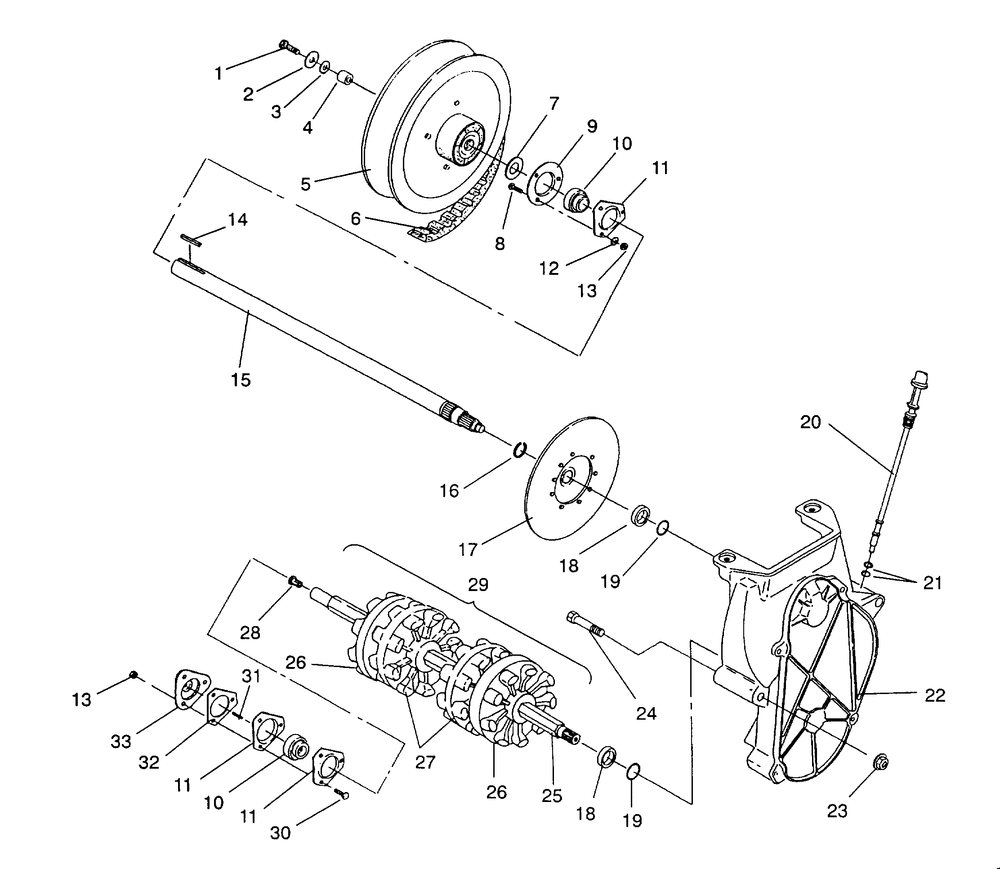 1
2
3
4
5
6
7
8
9
10
11
12
13
14
15
16
17
18
19
20
21
22
23
24
29
28
26
27
26
25
18
19
13
31
33
32
11
10
11
30