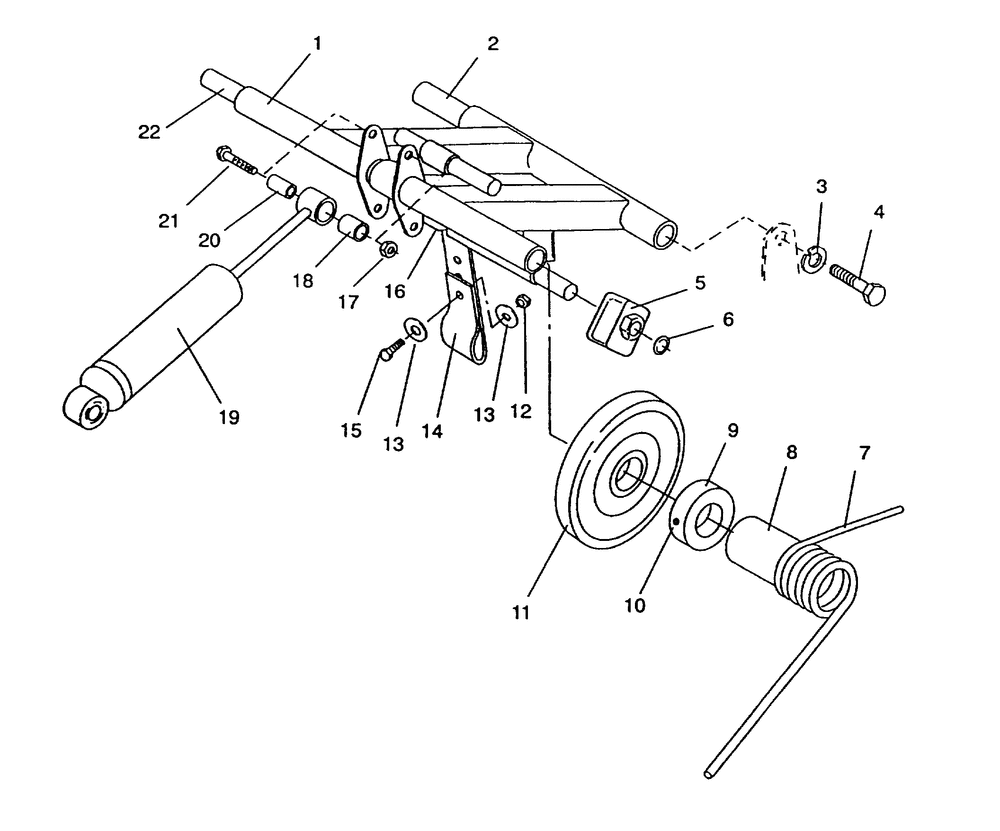 1
2
22
21
20
18
17
16
3
4
5
6
19
15
13
14
13
12
9
8
7
11
10